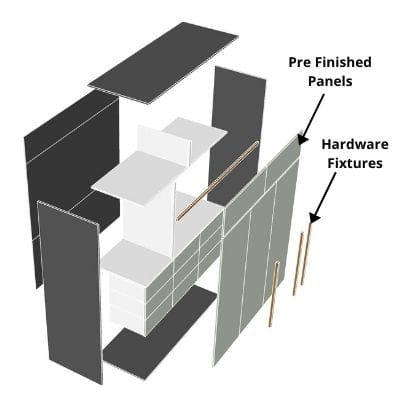 Pre Finished
Panels

Hardware
Fixtures