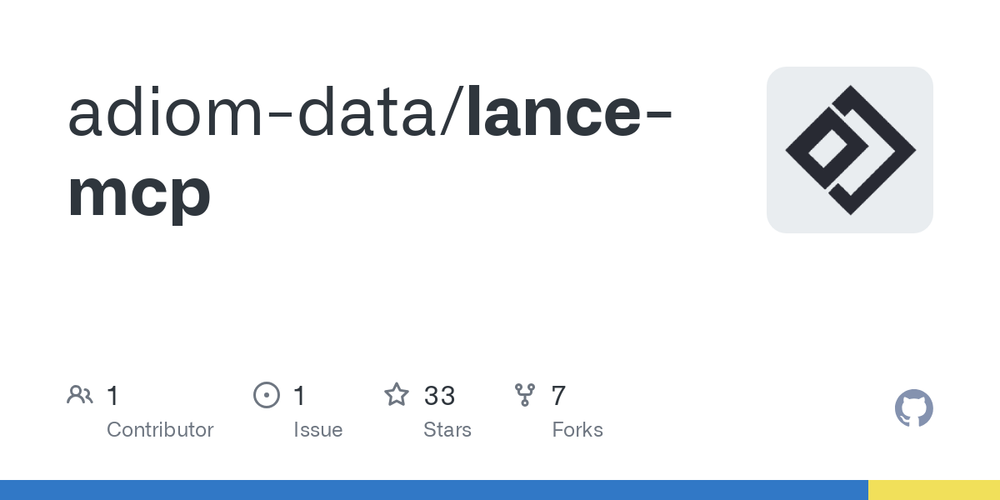 adiom-data/lance-mcp

1
Contributor

1
Issue

33
Stars

7
Forks