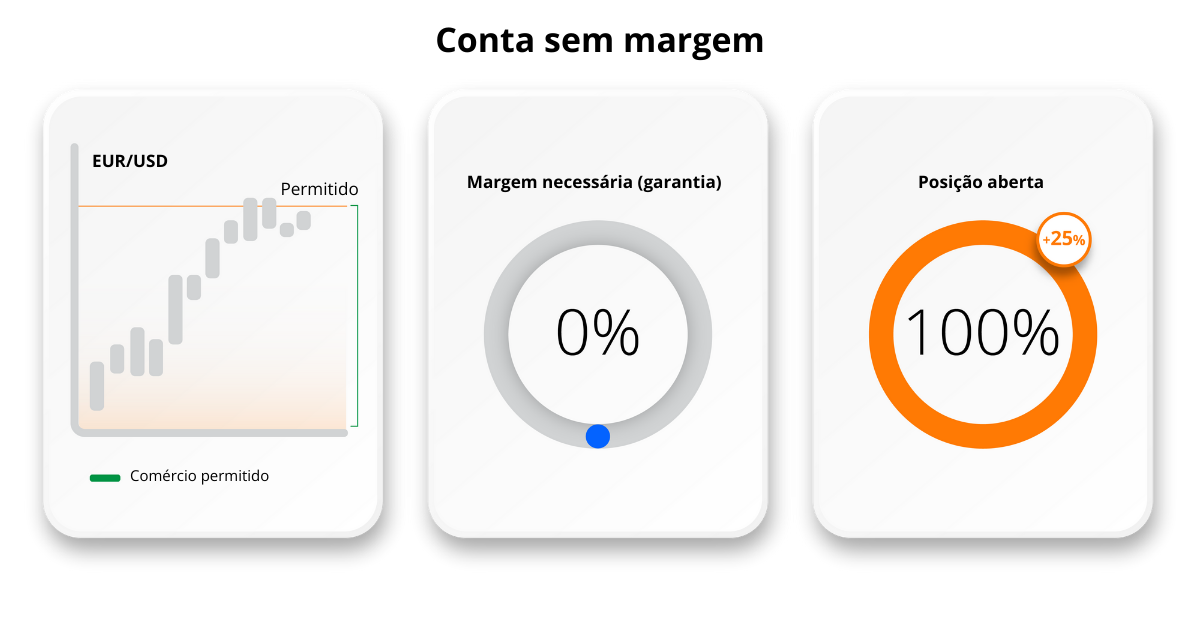 Conta sem margem

EUR/USD

Permitido

Comércio permitido

Margem necessária (garantia)

0%

Posição aberta

+25%

100%