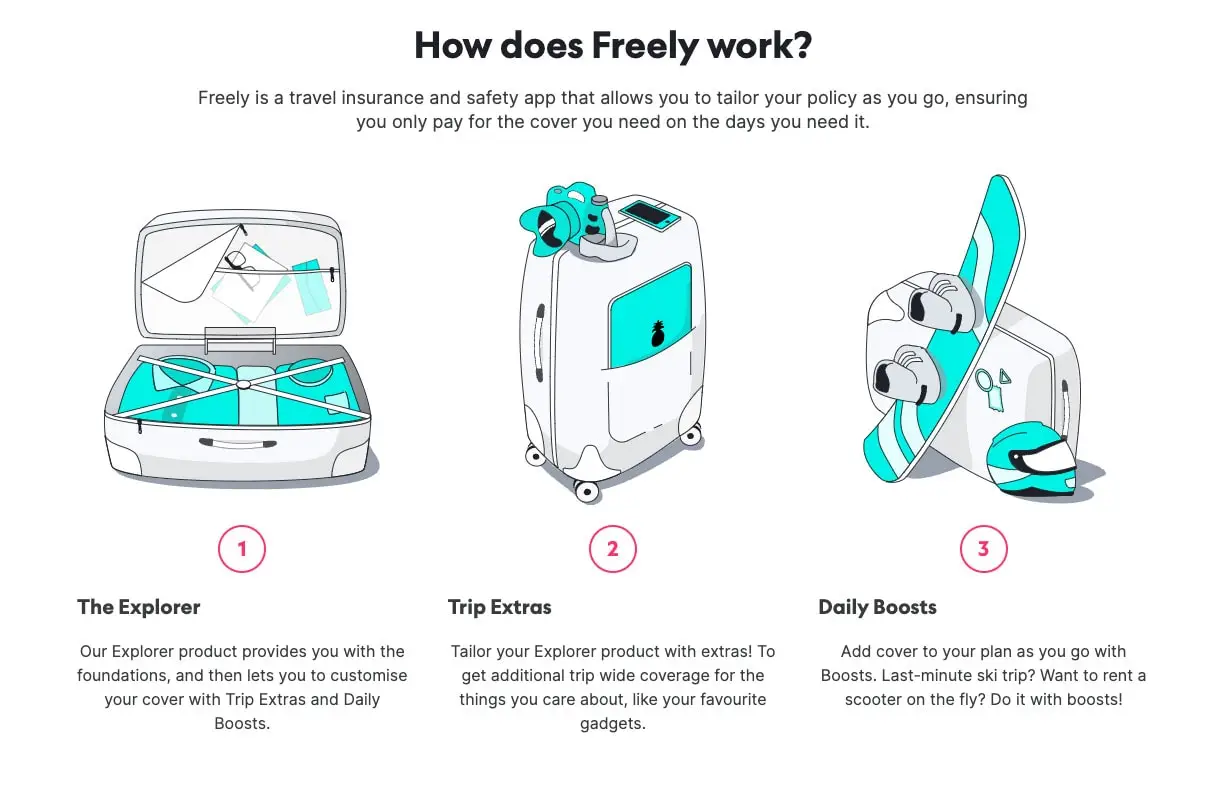 How does Freely work?

Freely is a travel insurance and safety app that allows you to tailor your policy as you go, ensuring you only pay for the cover you need on the days you need it.

1

The Explorer

Our Explorer product provides you with the foundations, and then lets you to customise your cover with Trip Extras and Daily Boosts.

2

Trip Extras

Tailor your Explorer product with extras! To get additional trip wide coverage for the things you care about, like your favourite gadgets.

3

Daily Boosts

Add cover to your plan as you go with Boosts. Last-minute ski trip? Want to rent a scooter on the fly? Do it with boosts!