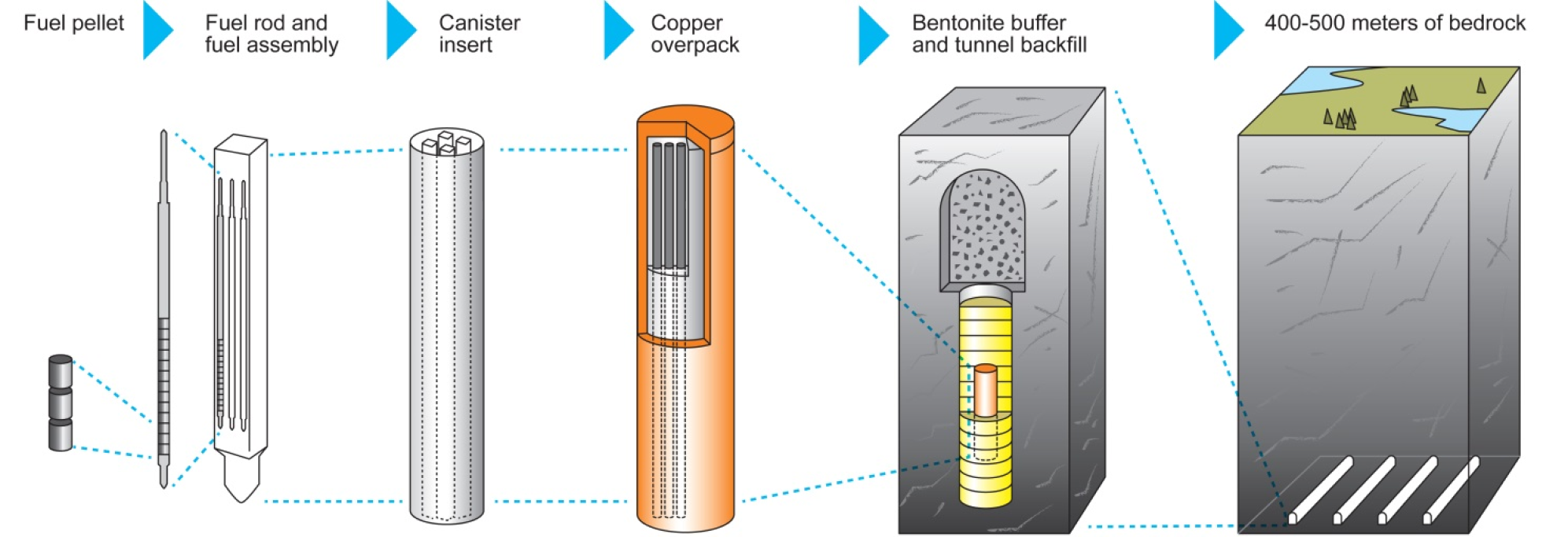 Fuel pellet

Fuel rod and fuel assembly

Canister insert

Copper overpack

Bentonite buffer and tunnel backfill

400-500 meters of bedrock