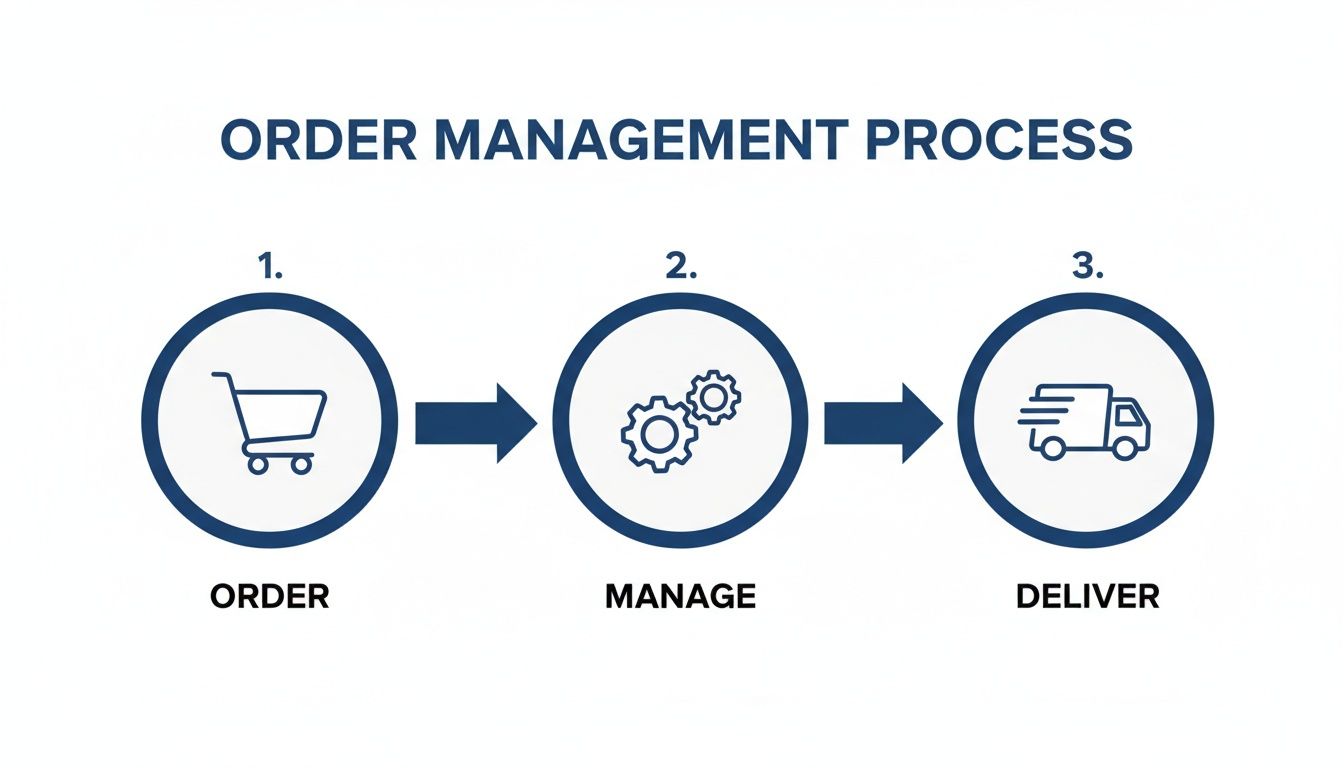 ORDER MANAGEMENT PROCESS

1.

ORDER

2.

MANAGE

3.

DELIVER