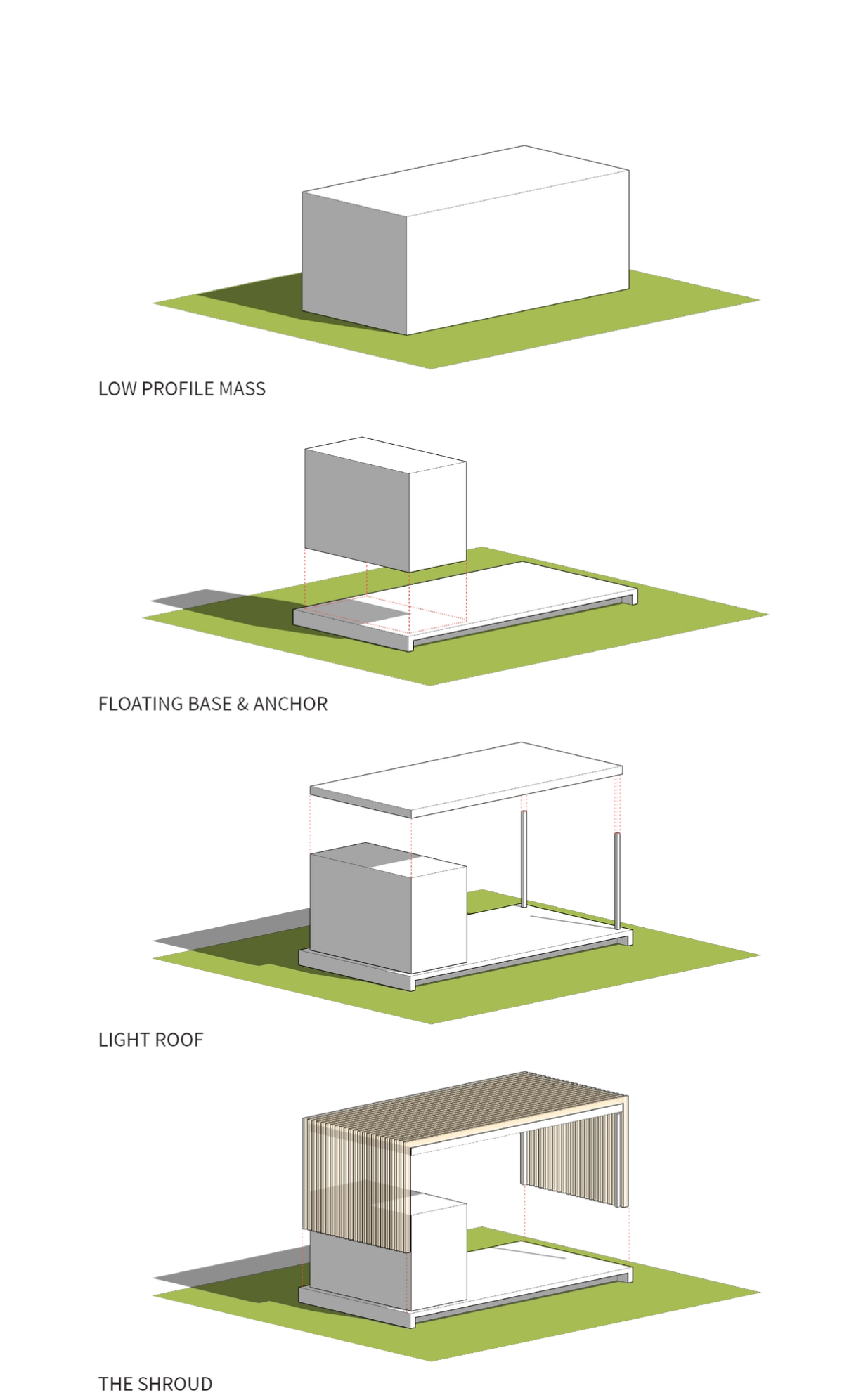 LOW PROFILE MASS

FLOATING BASE & ANCHOR

LIGHT ROOF

THE SHROUD