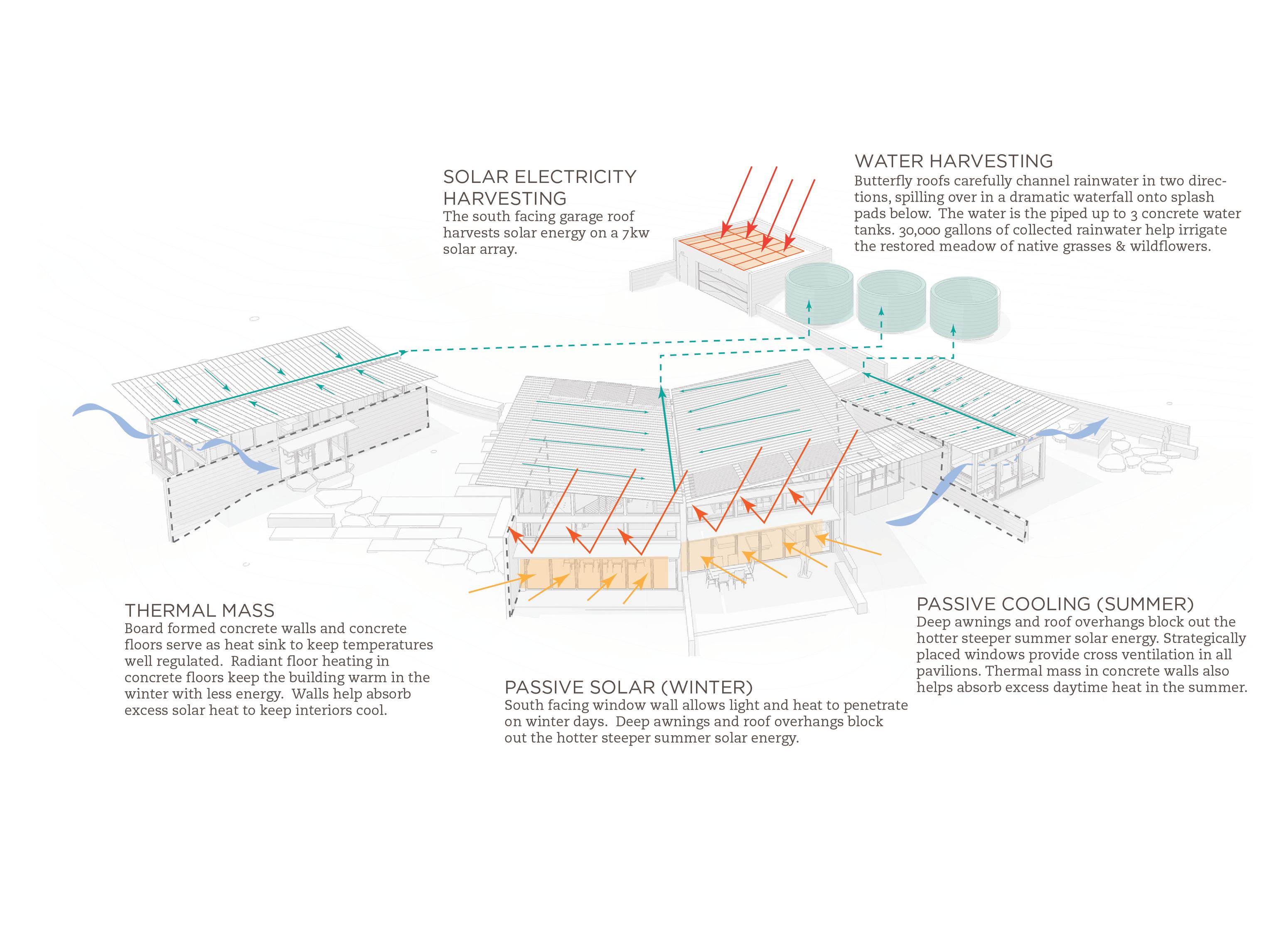 SOLAR ELECTRICITY HARVESTING
The south facing garage roof harvests solar energy on a 7kw solar array.

WATER HARVESTING
Butterfly roofs carefully channel rainwater in two directions, spilling over in a dramatic waterfall onto splash pads below. The water is the piped up to 3 concrete water tanks. 30,000 gallons of collected rainwater help irrigate the restored meadow of native grasses & wildflowers.

THERMAL MASS
Board formed concrete walls and concrete floors serve as heat sink to keep temperatures well regulated. Radiant floor heating in concrete floors keep the building warm in the winter with less energy. Walls help absorb excess solar heat to keep interiors cool.

PASSIVE SOLAR (WINTER)
South facing window wall allows light and heat to penetrate on winter days. Deep awnings and roof overhangs block out the hotter steeper summer solar energy.

PASSIVE COOLING (SUMMER)
Deep awnings and roof overhangs block out the hotter steeper summer solar energy. Strategically placed windows provide cross ventilation in all pavilions. Thermal mass in concrete walls also helps absorb excess daytime heat in the summer.