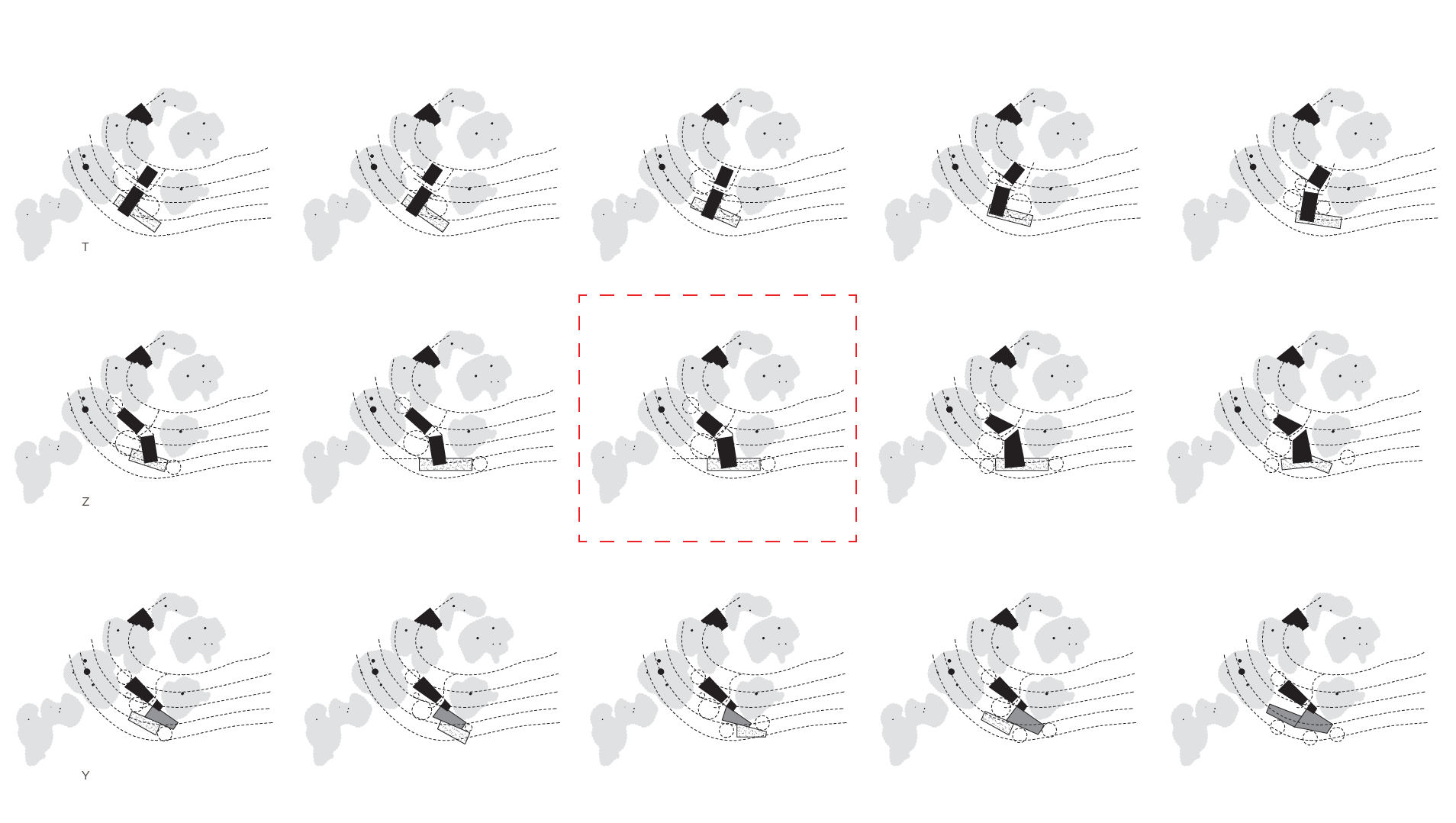 T

Z

Y