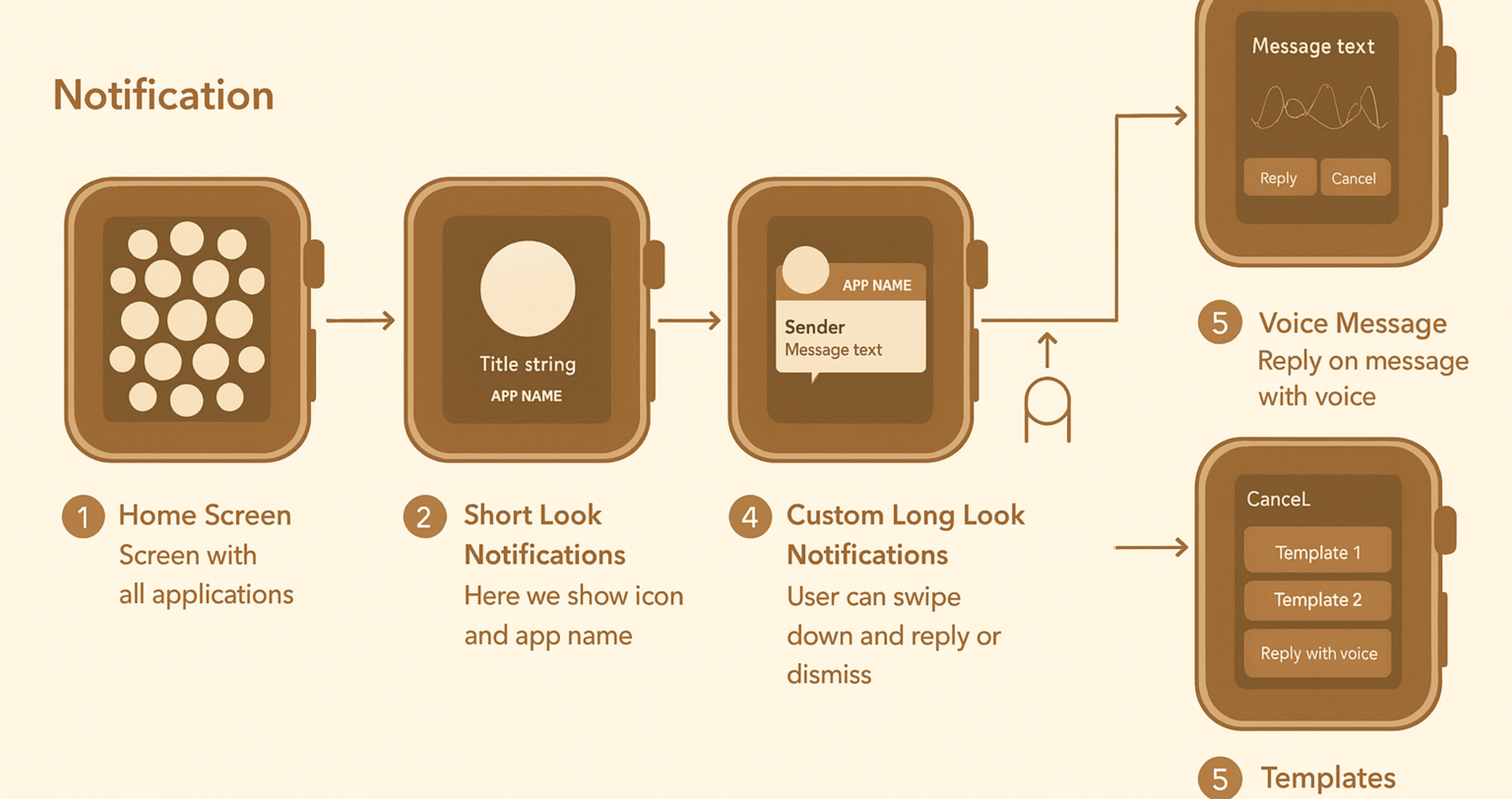 Notification

Title string
APP NAME

APP NAME
Sender
Message text

Message text
Reply
Cancel

1 Home Screen
Screen with all applications

2 Short Look Notifications
Here we show icon and app name

4 Custom Long Look Notifications
User can swipe down and reply or dismiss

5 Voice Message
Reply on message with voice

CanceL
Template 1
Template 2
Reply with voice

5 Templates