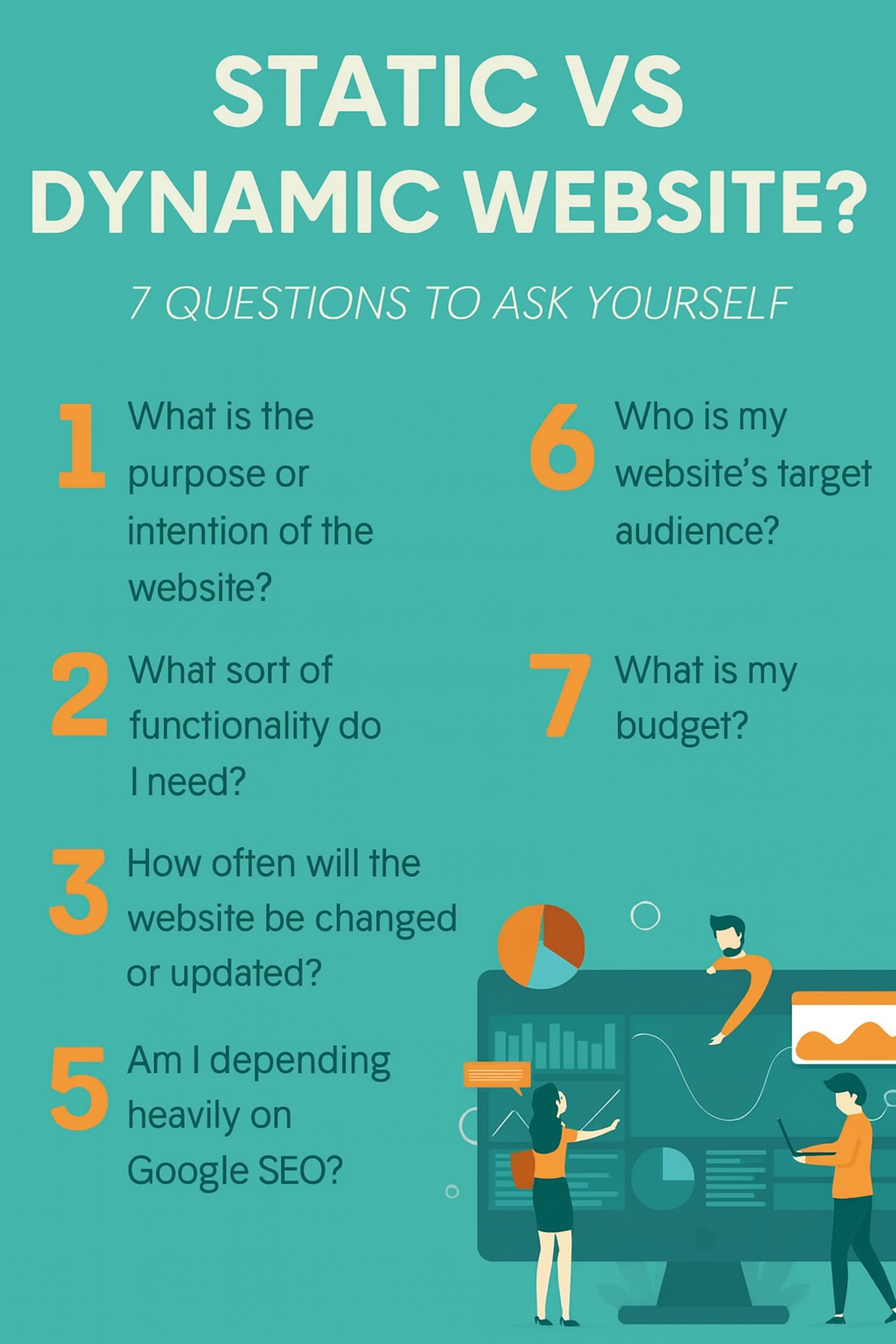 STATIC VS DYNAMIC WEBSITE?

7 QUESTIONS TO ASK YOURSELF

1 What is the purpose or intention of the website?

2 What sort of functionality do I need?

3 How often will the website be changed or updated?

5 Am I depending heavily on Google SEO?

6 Who is my website's target audience?

7 What is my budget?