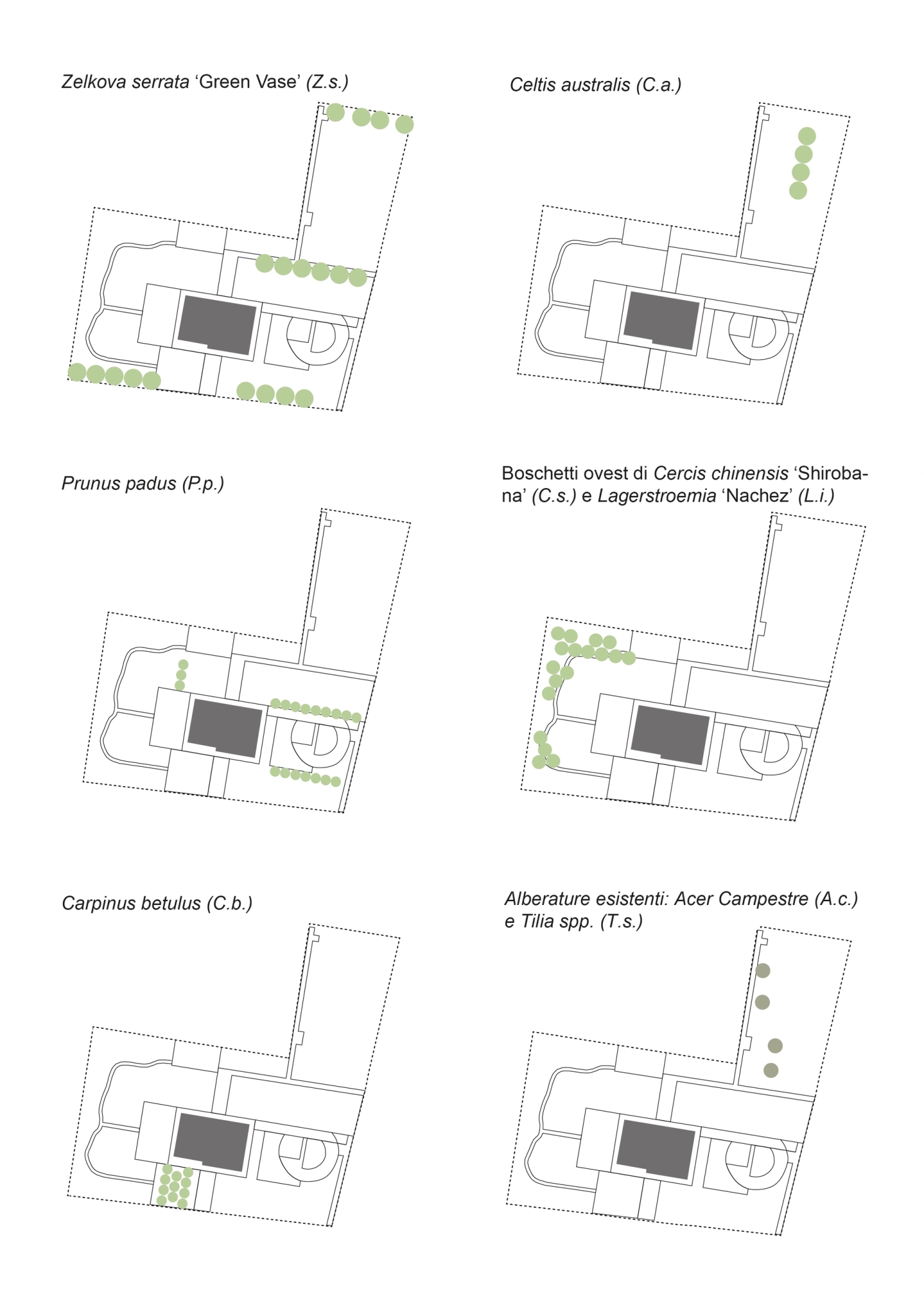 Zelkova serrata ‘Green Vase’ (Z.s.)

Celtis australis (C.a.)

Prunus padus (P.p.)

Boschetti ovest di Cercis chinensis ‘Shirobana’ (C.s.) e Lagerstroemia ‘Nachez’ (L.i.)

Carpinus betulus (C.b.)

Alberature esistenti: Acer Campestre (A.c.) e Tilia spp. (T.s.)