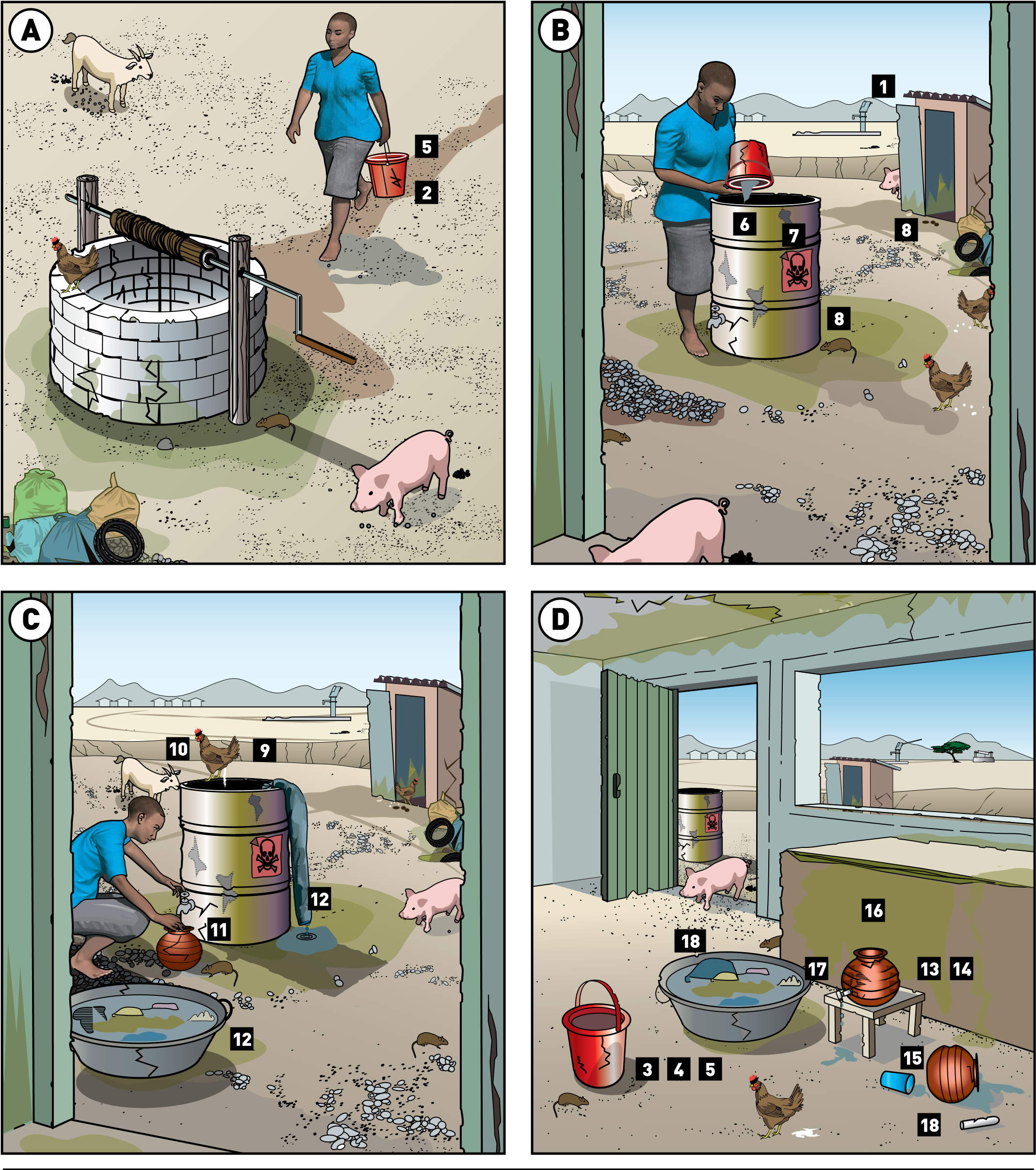 A

5

2

B

1

6

7

8

8

C

10

9

12

11

12

D

16

18

17

13 14

3 4 5

15

18