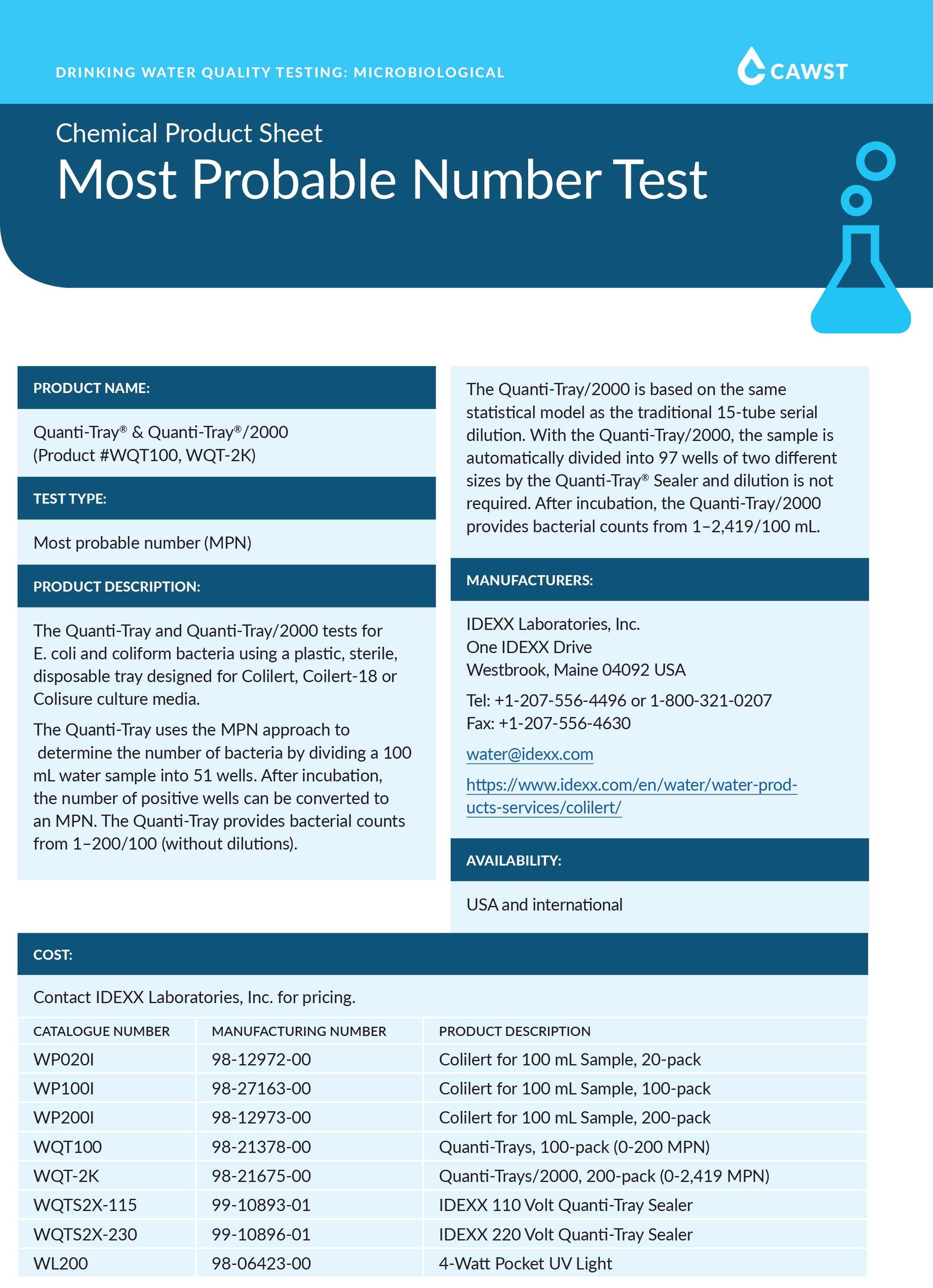 DRINKING WATER QUALITY TESTING: MICROBIOLOGICAL

CAWST

Chemical Product Sheet

Most Probable Number Test

PRODUCT NAME:

Quanti-Tray® & Quanti-Tray®/2000 (Product #WQT100, WQT-2K)

TEST TYPE:

Most probable number (MPN)

PRODUCT DESCRIPTION:

The Quanti-Tray and Quanti-Tray/2000 tests for E. coli and coliform bacteria using a plastic, sterile, disposable tray designed for Colilert, Coilert-18 or Colisure culture media.

The Quanti-Tray uses the MPN approach to determine the number of bacteria by dividing a 100 mL water sample into 51 wells. After incubation, the number of positive wells can be converted to an MPN. The Quanti-Tray provides bacterial counts from 1–200/100 (without dilutions).

The Quanti-Tray/2000 is based on the same statistical model as the traditional 15-tube serial dilution. With the Quanti-Tray/2000, the sample is automatically divided into 97 wells of two different sizes by the Quanti-Tray® Sealer and dilution is not required. After incubation, the Quanti-Tray/2000 provides bacterial counts from 1–2,419/100 mL.

MANUFACTURERS:

IDEXX Laboratories, Inc.
One IDEXX Drive
Westbrook, Maine 04092 USA

Tel: +1-207-556-4496 or 1-800-321-0207
Fax: +1-207-556-4630

water@idexx.com

https://www.idexx.com/en/water/water-products-services/colilert/

AVAILABILITY:

USA and international

COST:

Contact IDEXX Laboratories, Inc. for pricing.

| CATALOGUE NUMBER | MANUFACTURING NUMBER | PRODUCT DESCRIPTION |
|---|---|---|
| WP020I | 98-12972-00 | Colilert for 100 mL Sample, 20-pack |
| WP100I | 98-27163-00 | Colilert for 100 mL Sample, 100-pack |
| WP200I | 98-12973-00 | Colilert for 100 mL Sample, 200-pack |
| WQT100 | 98-21378-00 | Quanti-Trays, 100-pack (0-200 MPN) |
| WQT-2K | 98-21675-00 | Quanti-Trays/2000, 200-pack (0-2,419 MPN) |
| WQTS2X-115 | 99-10893-01 | IDEXX 110 Volt Quanti-Tray Sealer |
| WQTS2X-230 | 99-10896-01 | IDEXX 220 Volt Quanti-Tray Sealer |
| WL200 | 98-06423-00 | 4-Watt Pocket UV Light |