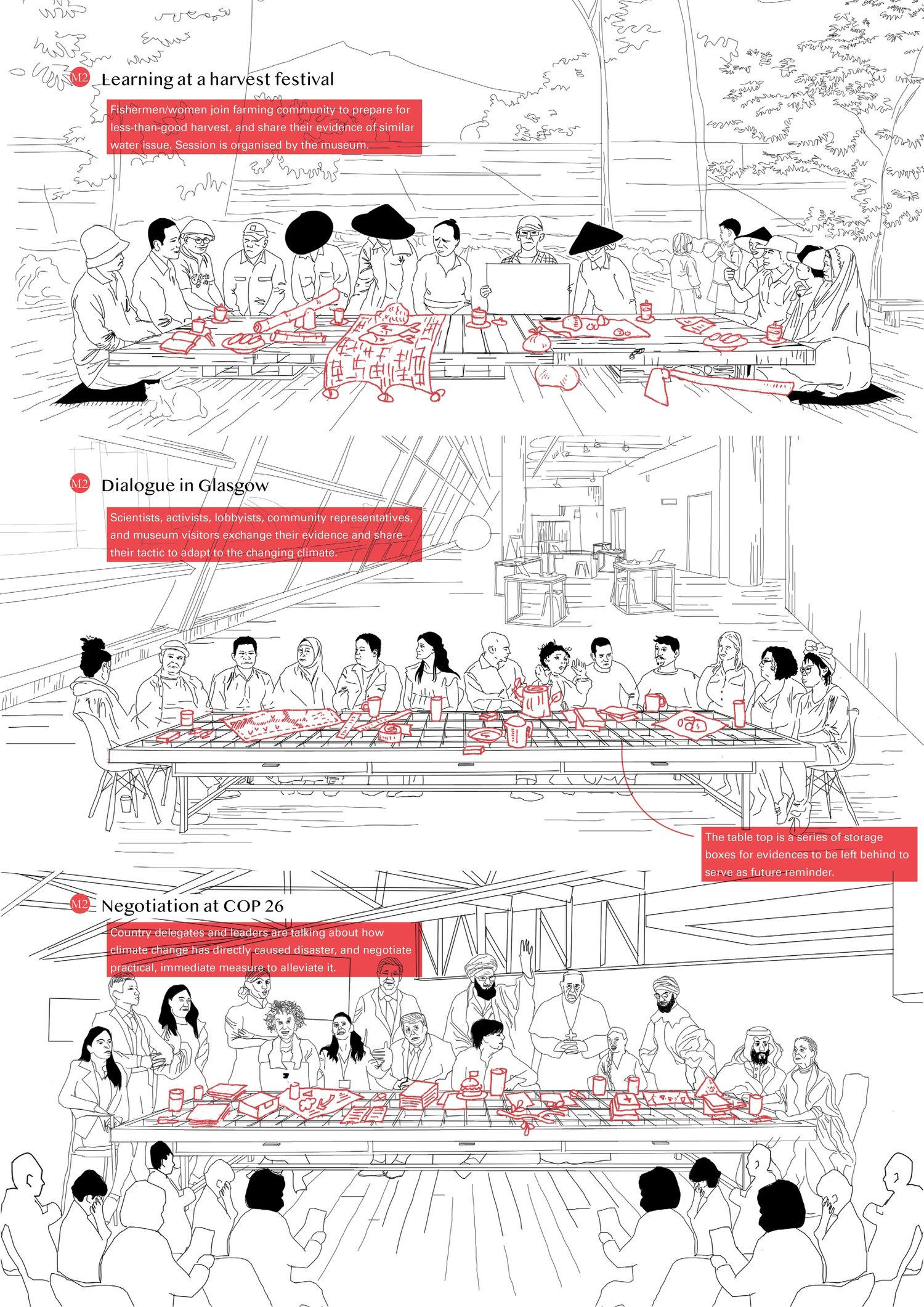 M2 Learning at a harvest festival

Fishermen/women join farming community to prepare for less-than-good harvest, and share their evidence of similar water issue. Session is organised by the museum.

M2 Dialogue in Glasgow

Scientists, activists, lobbyists, community representatives, and museum visitors exchange their evidence and share their tactic to adapt to the changing climate.

The table top is a series of storage boxes for evidences to be left behind to serve as future reminder.

M2 Negotiation at COP 26

Country delegates and leaders are talking about how climate change has directly caused disaster, and negotiate practical, immediate measure to alleviate it.