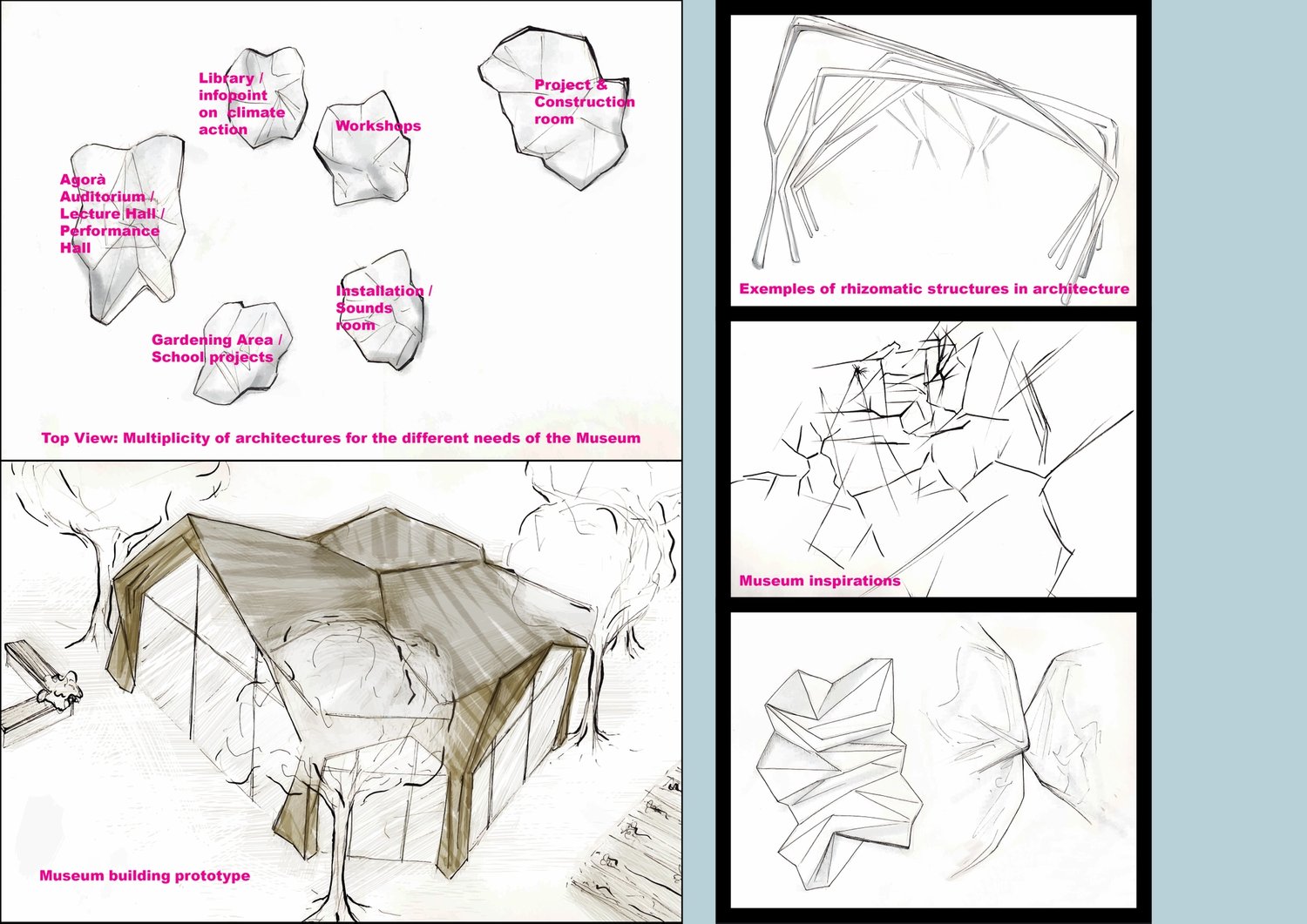 Library / infopoint on climate action

Workshops

Project & Construction room

Agorà Auditorium / Lecture Hall / Performance Hall

Installation / Sounds room

Gardening Area / School projects

Top View: Multiplicity of architectures for the different needs of the Museum

Museum building prototype

Exemples of rhizomatic structures in architecture

Museum inspirations