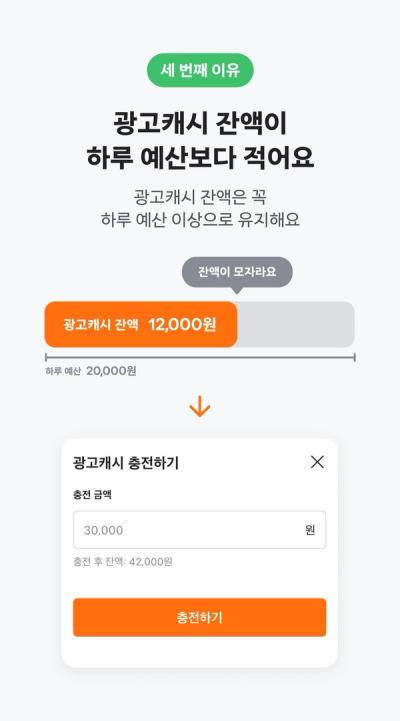 세 번째 이유

광고캐시 잔액이
하루 예산보다 적어요

광고캐시 잔액은 꼭
하루 예산 이상으로 유지해요

잔액이 모자라요

광고캐시 잔액 12,000원

하루 예산 20,000원

광고캐시 충전하기

충전 금액

30,000 원

충전 후 잔액: 42,000원

충전하기