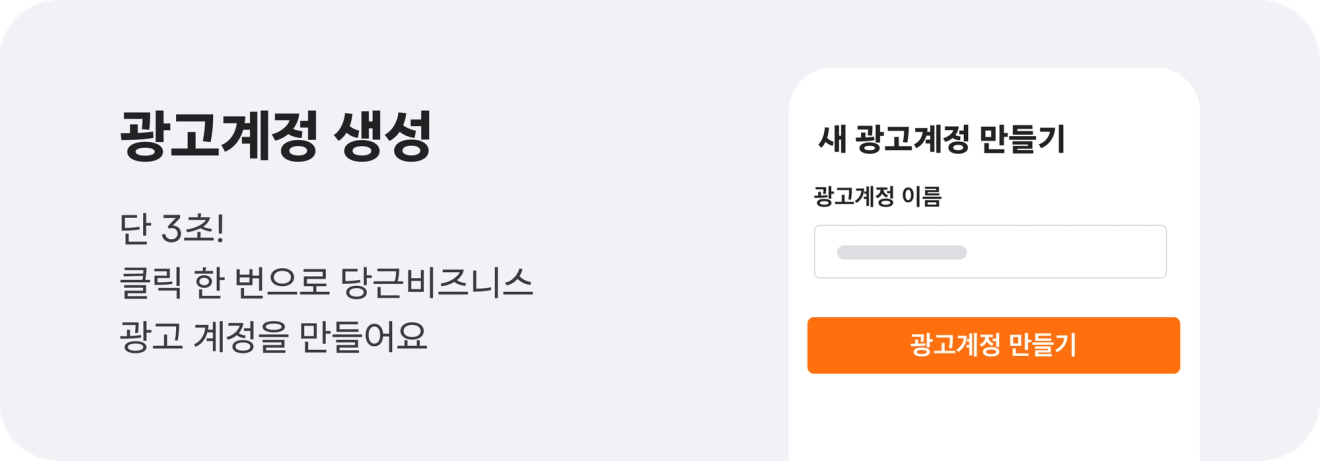 광고계정 생성

단 3초!
클릭 한 번으로 당근비즈니스
광고 계정을 만들어요

새 광고계정 만들기

광고계정 이름

광고계정 만들기