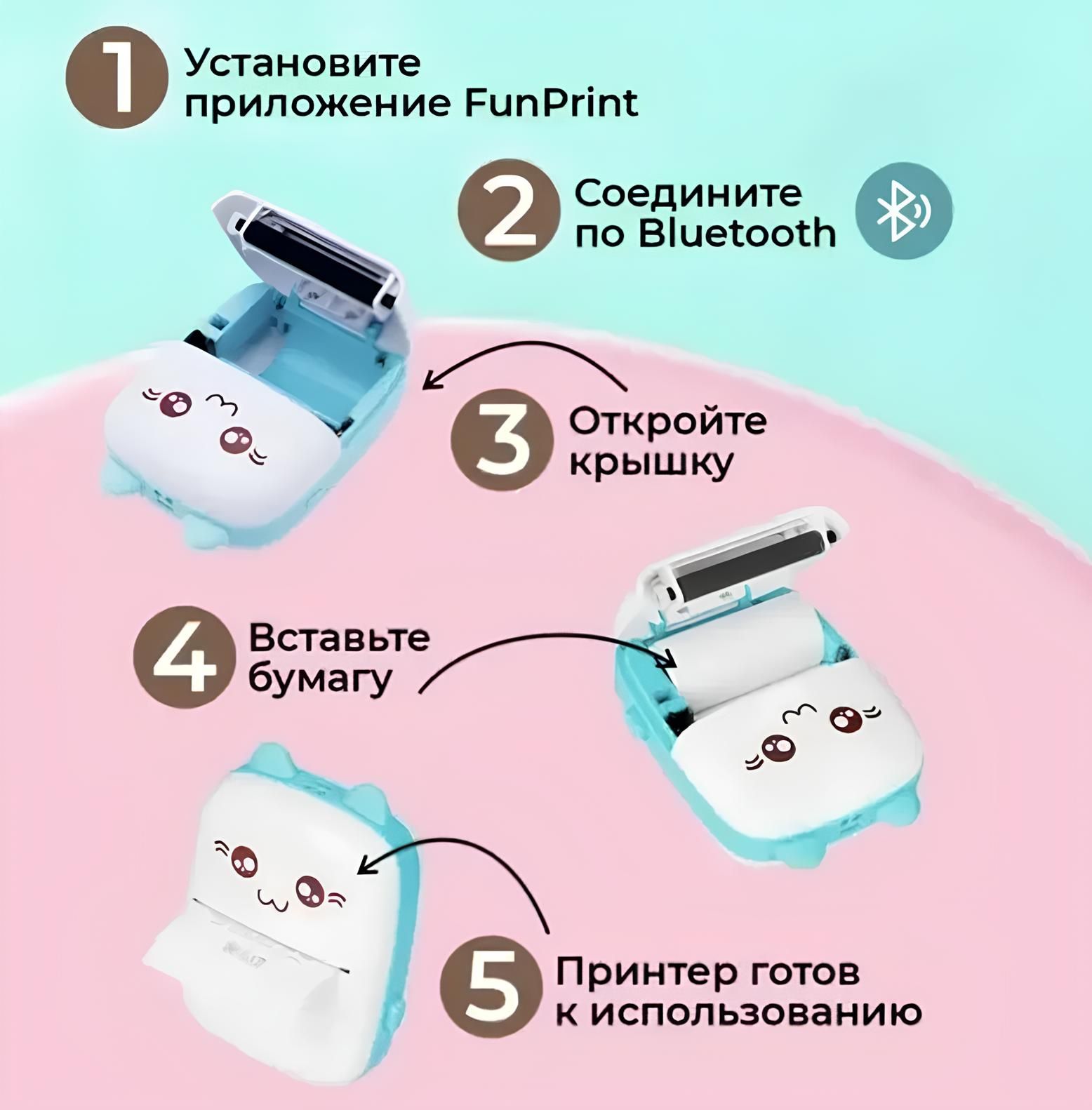 1 Установите приложение FunPrint

2 Соедините по Bluetooth

3 Откройте крышку

4 Вставьте бумагу

5 Принтер готов к использованию