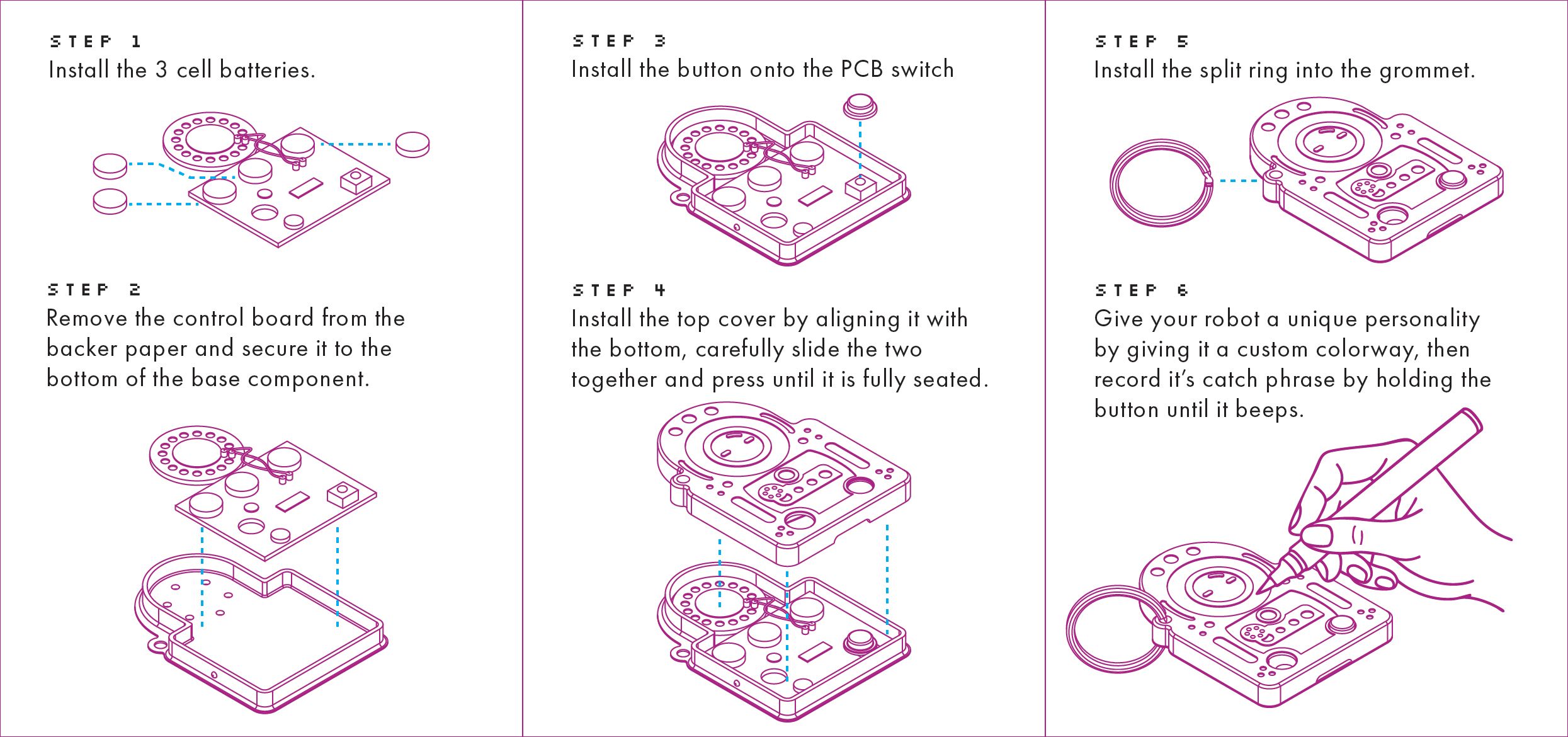 STEP 1
Install the 3 cell batteries.

STEP 2
Remove the control board from the backer paper and secure it to the bottom of the base component.

STEP 3
Install the button onto the PCB switch

STEP 4
Install the top cover by aligning it with the bottom, carefully slide the two together and press until it is fully seated.

STEP 5
Install the split ring into the grommet.

STEP 6
Give your robot a unique personality by giving it a custom colorway, then record it's catch phrase by holding the button until it beeps.