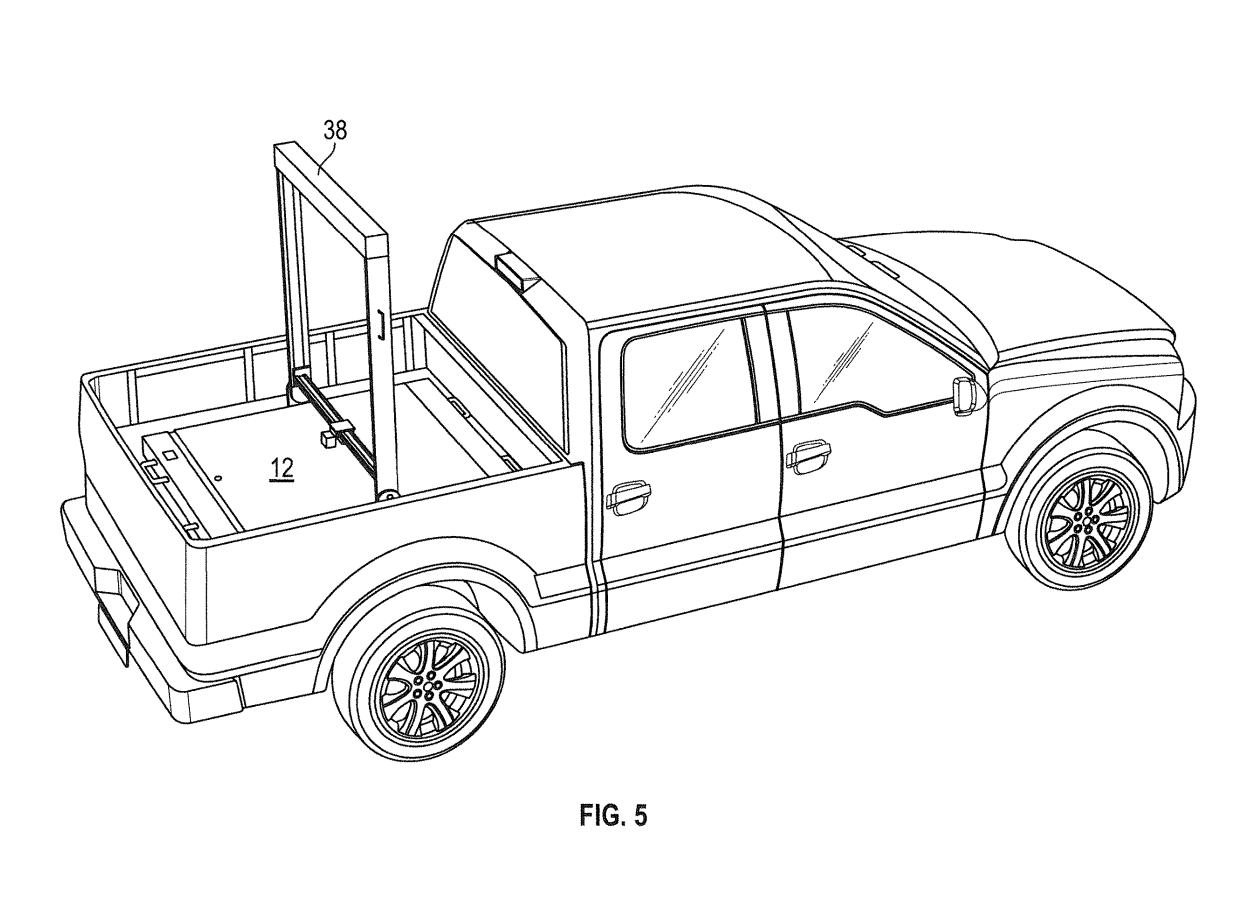 38

12

FIG. 5