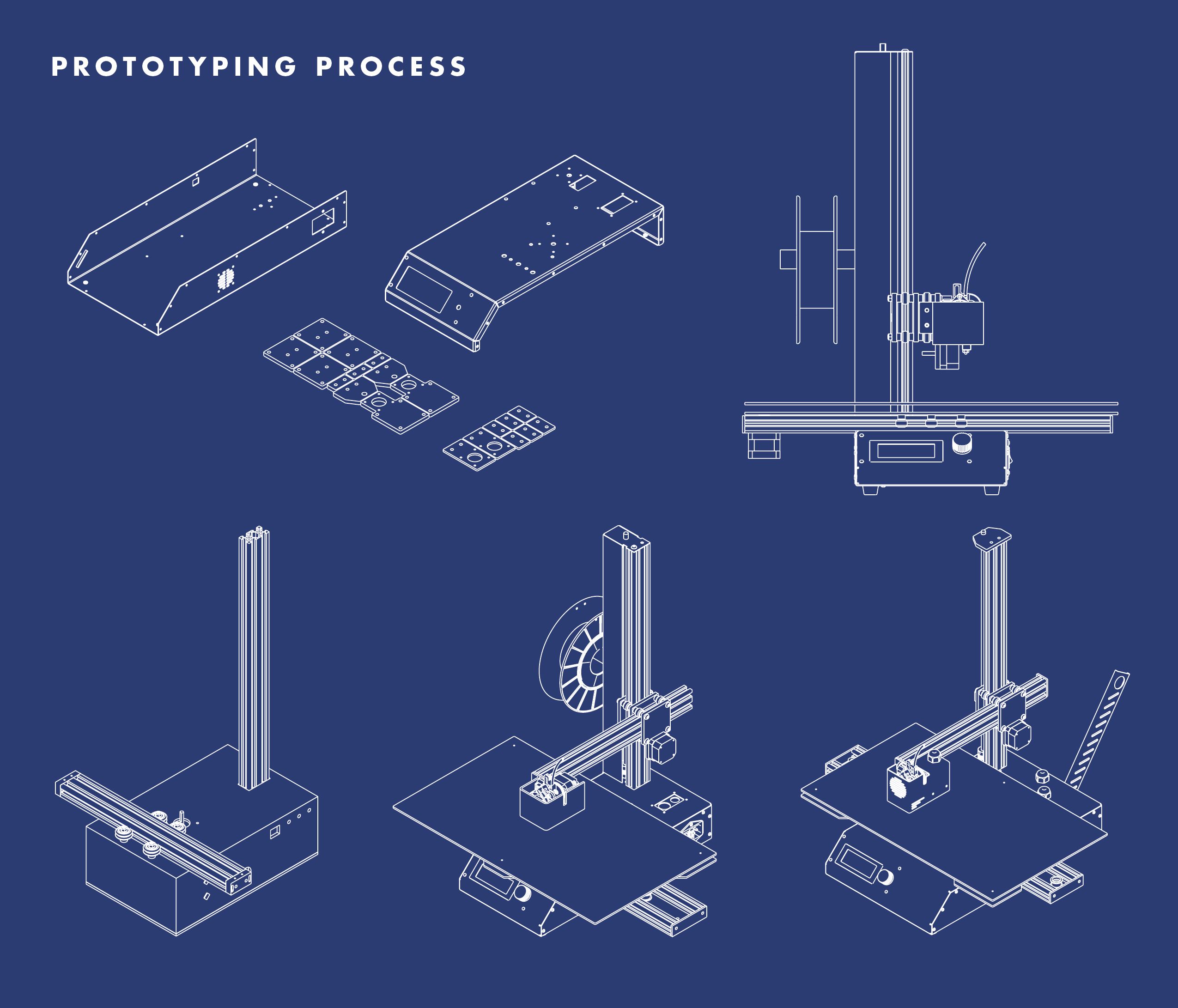 PROTOTYPING PROCESS