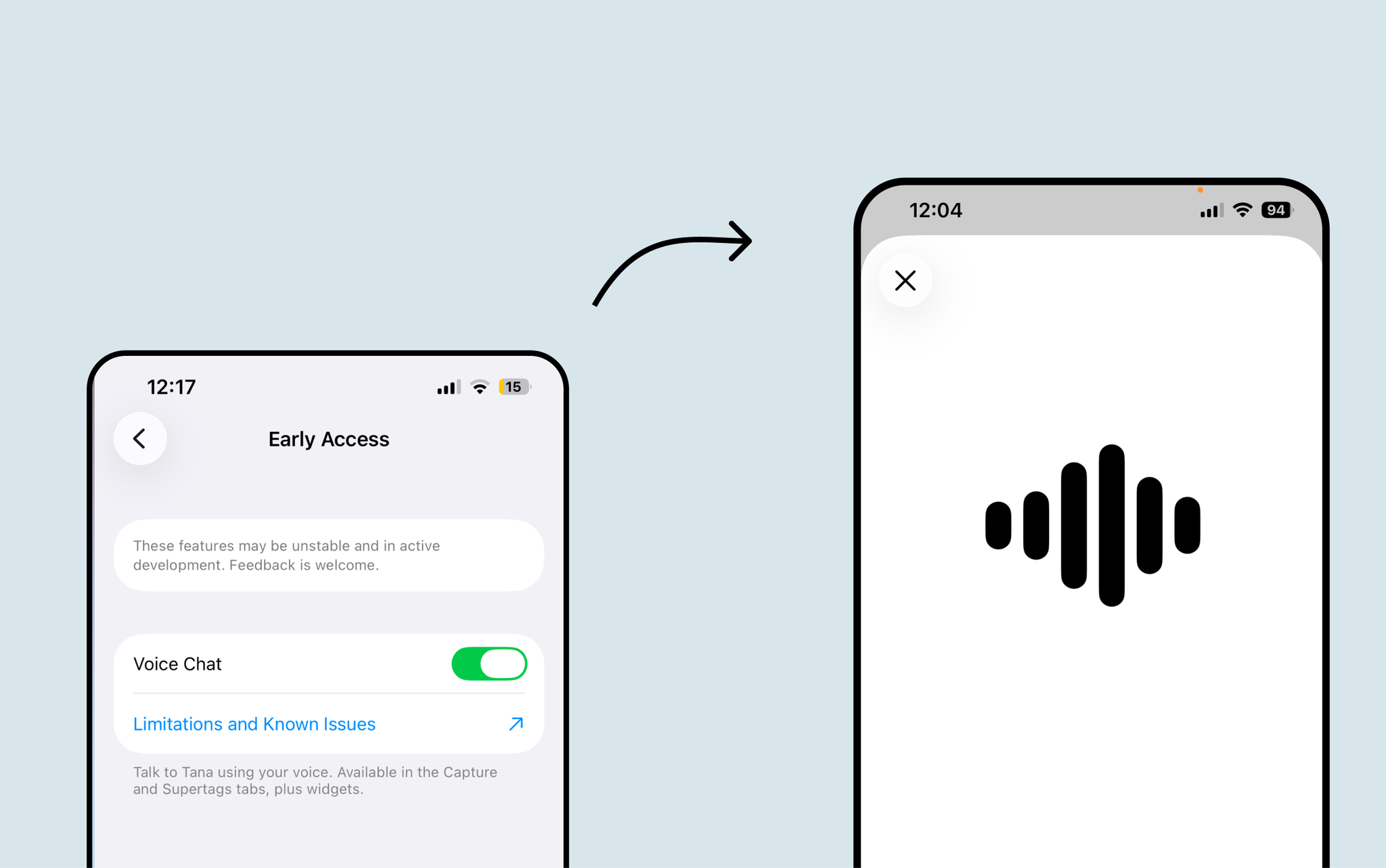 12:17

15

Early Access

These features may be unstable and in active development. Feedback is welcome.

Voice Chat

Limitations and Known Issues

Talk to Tana using your voice. Available in the Capture and Supertags tabs, plus widgets.

12:04

94