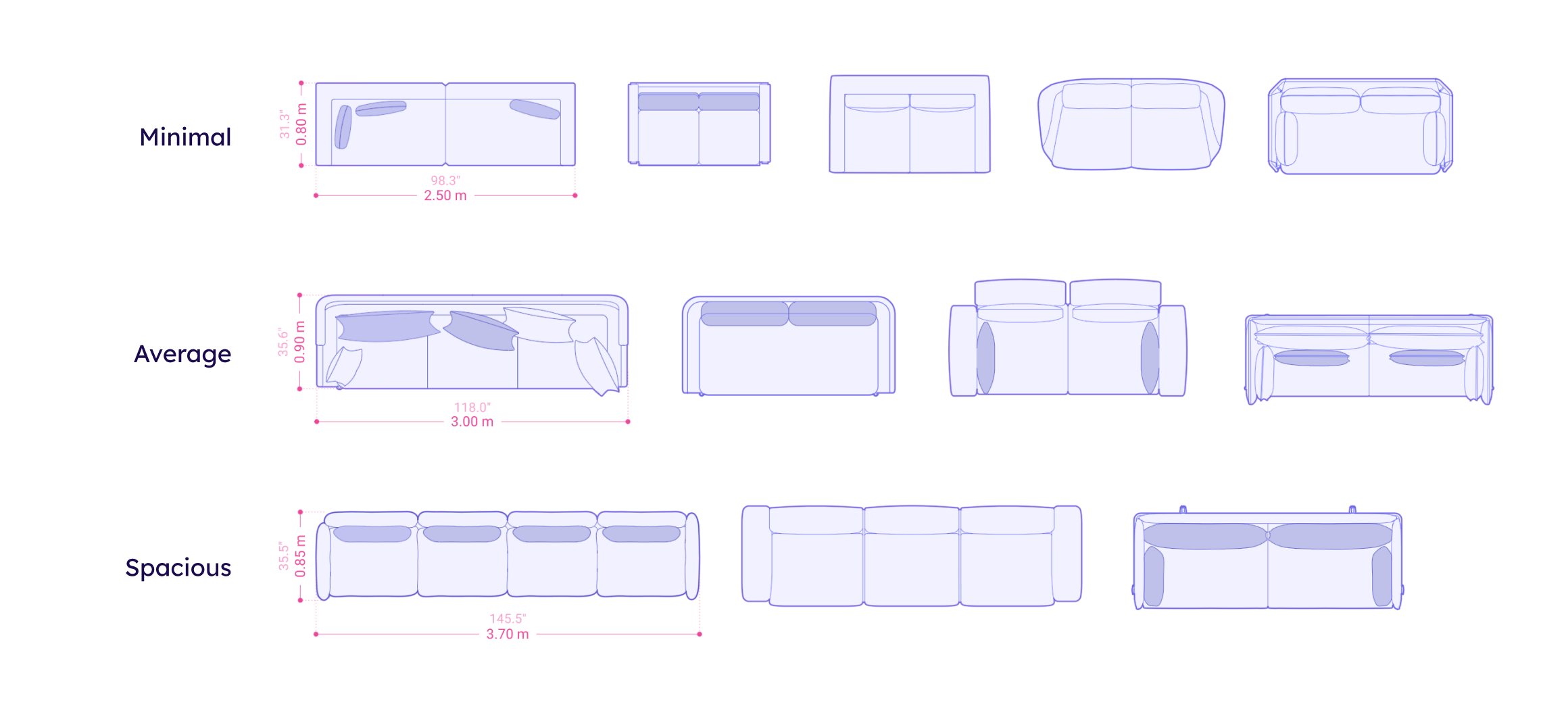 Minimal

31.3"
0.80 m

98.3"
2.50 m

Average

35.6"
0.90 m

118.0"
3.00 m

Spacious

35.5"
0.85 m

145.5"
3.70 m