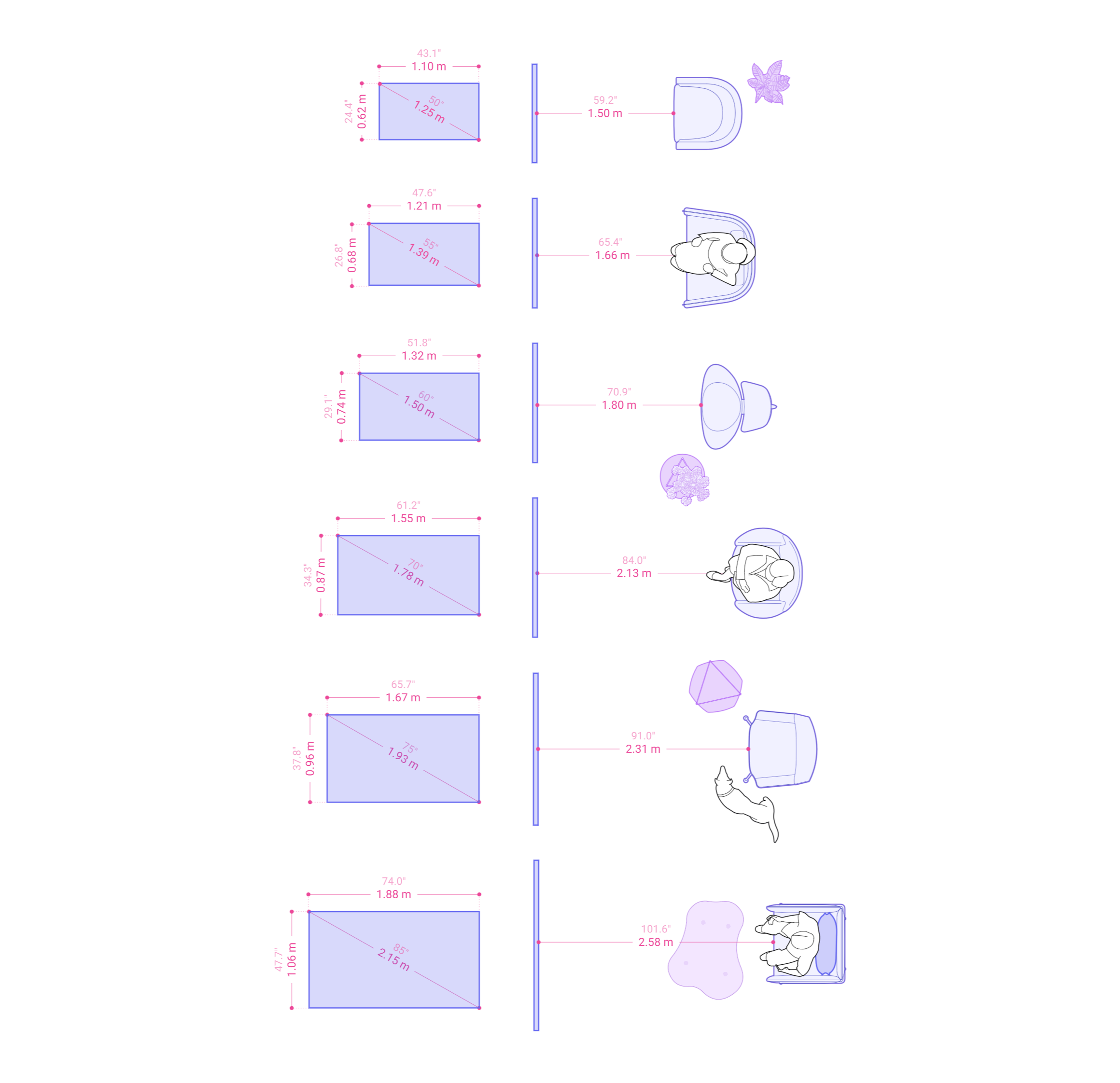 43.1"
1.10 m
24.4"
0.62 m
50"
1.25 m
59.2"
1.50 m

47.6"
1.21 m
26.8"
0.68 m
55"
1.39 m
65.4"
1.66 m

51.8"
1.32 m
29.1"
0.74 m
60"
1.50 m
70.9"
1.80 m

61.2"
1.55 m
34.3"
0.87 m
70"
1.78 m
84.0"
2.13 m

65.7"
1.67 m
37.8"
0.96 m
75"
1.93 m
91.0"
2.31 m

74.0"
1.88 m
47.7"
1.06 m
85"
2.15 m
101.6"
2.58 m