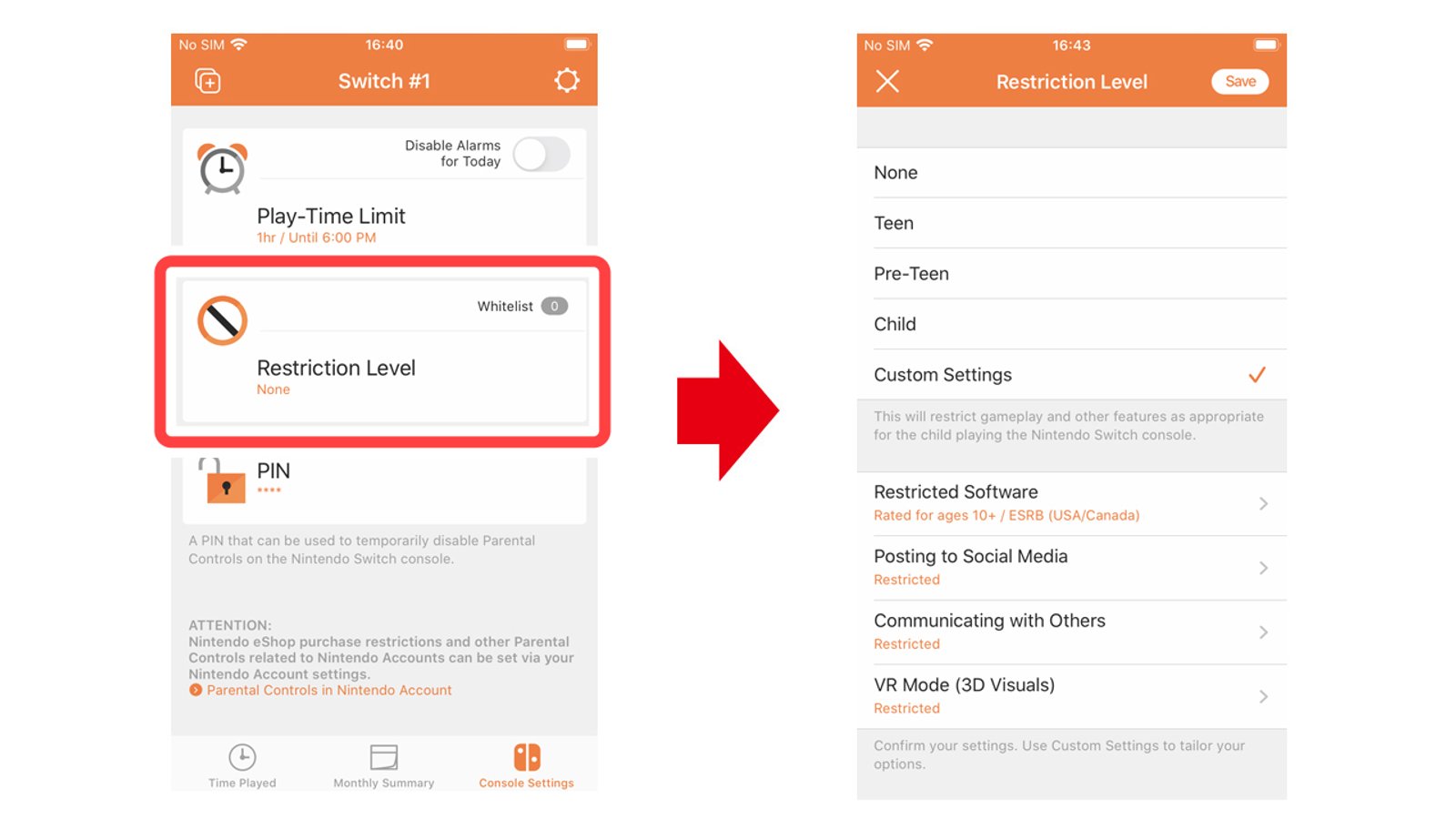 No SIM 16:40

Switch #1

Disable Alarms for Today

Play-Time Limit
1hr / Until 6:00 PM

Whitelist 0

Restriction Level
None

PIN
****

A PIN that can be used to temporarily disable Parental Controls on the Nintendo Switch console.

ATTENTION:
Nintendo eShop purchase restrictions and other Parental Controls related to Nintendo Accounts can be set via your Nintendo Account settings.
Parental Controls in Nintendo Account

Time Played
Monthly Summary
Console Settings

No SIM 16:43

Restriction Level
Save

None

Teen

Pre-Teen

Child

Custom Settings

This will restrict gameplay and other features as appropriate for the child playing the Nintendo Switch console.

Restricted Software
Rated for ages 10+ / ESRB (USA/Canada)

Posting to Social Media
Restricted

Communicating with Others
Restricted

VR Mode (3D Visuals)
Restricted

Confirm your settings. Use Custom Settings to tailor your options.