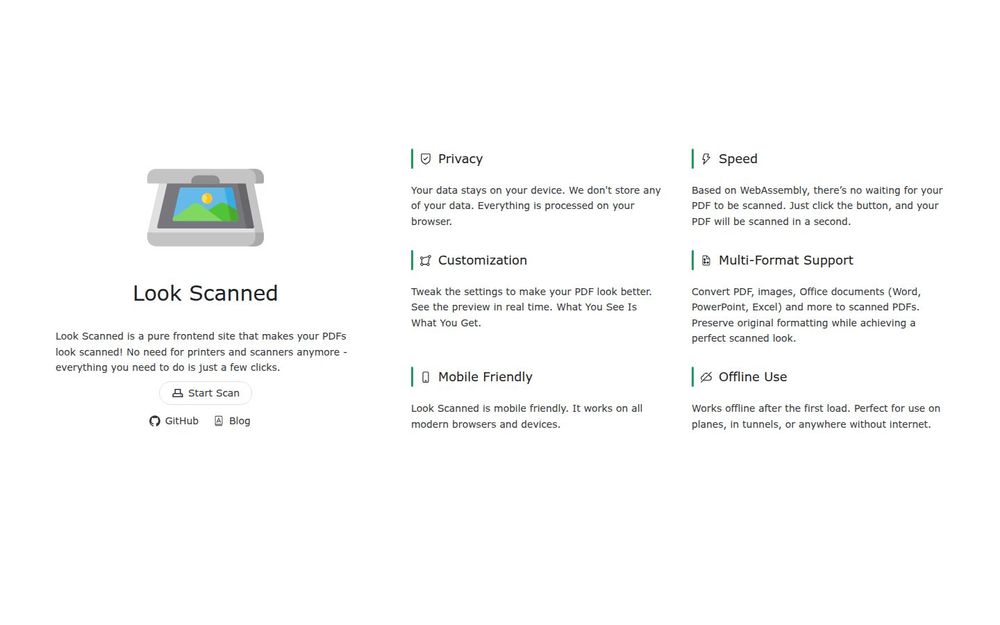 Look Scanned

Look Scanned is a pure frontend site that makes your PDFs look scanned! No need for printers and scanners anymore - everything you need to do is just a few clicks.

Start Scan

GitHub Blog

Privacy

Your data stays on your device. We don't store any of your data. Everything is processed on your browser.

Customization

Tweak the settings to make your PDF look better. See the preview in real time. What You See Is What You Get.

Mobile Friendly

Look Scanned is mobile friendly. It works on all modern browsers and devices.

Speed

Based on WebAssembly, there's no waiting for your PDF to be scanned. Just click the button, and your PDF will be scanned in a second.

Multi-Format Support

Convert PDF, images, Office documents (Word, PowerPoint, Excel) and more to scanned PDFs. Preserve original formatting while achieving a perfect scanned look.

Offline Use

Works offline after the first load. Perfect for use on planes, in tunnels, or anywhere without internet.