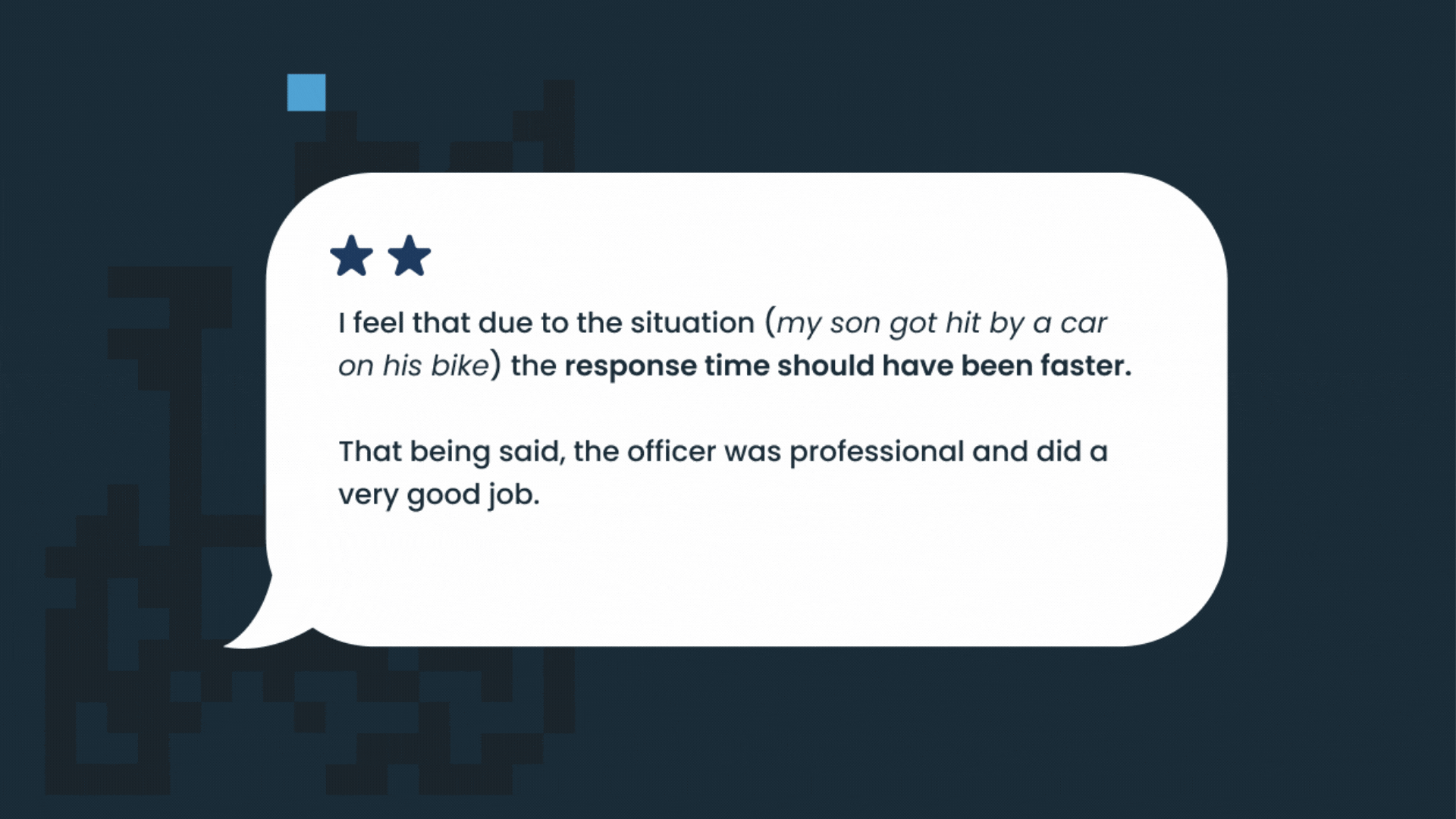 I feel that due to the situation (my son got hit by a car on his bike) the response time should have been faster.

That being said, the officer was professional and did a very good job.