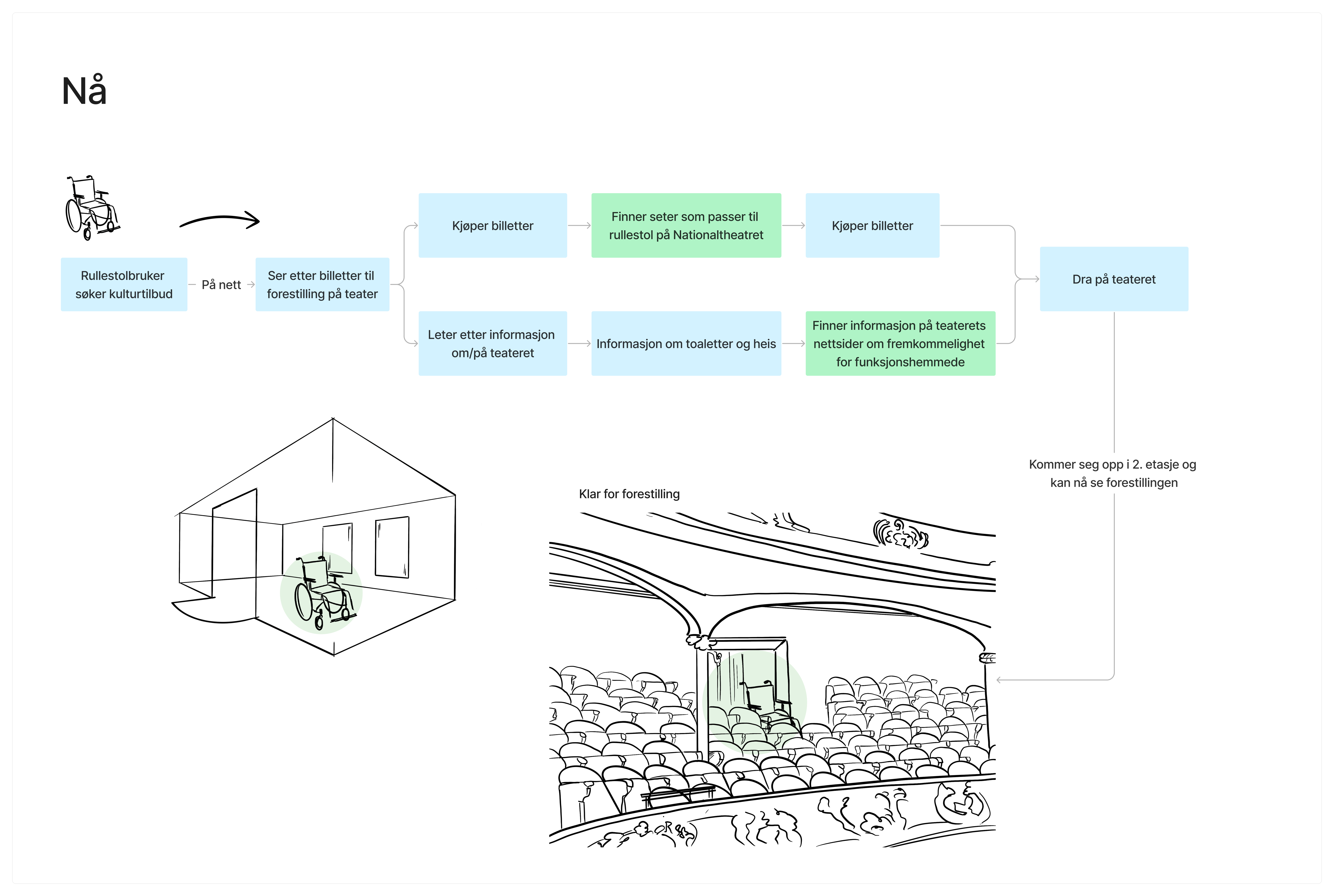 Nå

Rullestolbruker søker kulturtilbud

På nett

Ser etter billetter til forestilling på teater

Kjøper billetter

Finner seter som passer til rullestol på Nationaltheatret

Kjøper billetter

Leter etter informasjon om/på teateret

Informasjon om toaletter og heis

Finner informasjon på teaterets nettsider om fremkommelighet for funksjonshemmede

Dra på teateret

Kommer seg opp i 2. etasje og kan nå se forestillingen

Klar for forestilling