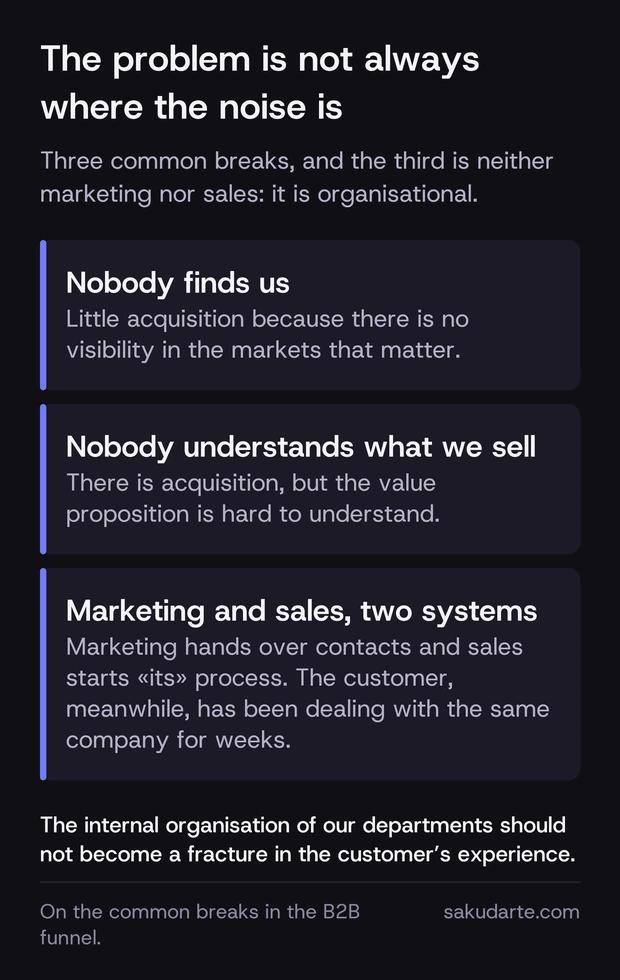 The problem is not always where the noise is

Three common breaks, and the third is neither marketing nor sales: it is organisational.

Nobody finds us
Little acquisition because there is no visibility in the markets that matter.

Nobody understands what we sell
There is acquisition, but the value proposition is hard to understand.

Marketing and sales, two systems
Marketing hands over contacts and sales starts «its» process. The customer, meanwhile, has been dealing with the same company for weeks.

The internal organisation of our departments should not become a fracture in the customer's experience.

On the common breaks in the B2B funnel.

sakudarte.com