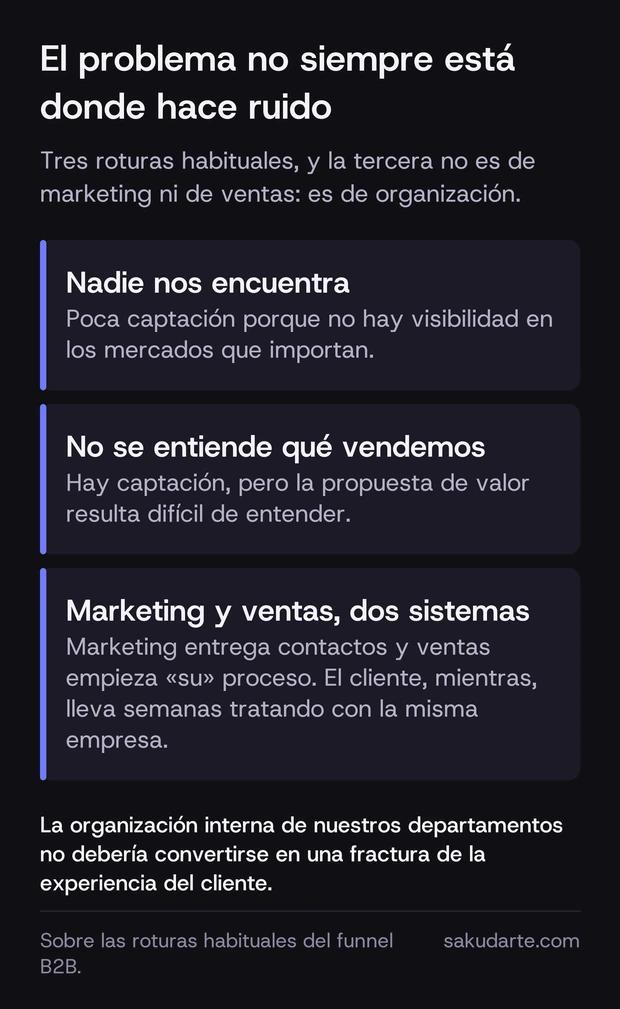 El problema no siempre está donde hace ruido

Tres roturas habituales, y la tercera no es de marketing ni de ventas: es de organización.

Nadie nos encuentra
Poca captación porque no hay visibilidad en los mercados que importan.

No se entiende qué vendemos
Hay captación, pero la propuesta de valor resulta difícil de entender.

Marketing y ventas, dos sistemas
Marketing entrega contactos y ventas empieza «su» proceso. El cliente, mientras, lleva semanas tratando con la misma empresa.

La organización interna de nuestros departamentos no debería convertirse en una fractura de la experiencia del cliente.

Sobre las roturas habituales del funnel B2B.

sakudarte.com