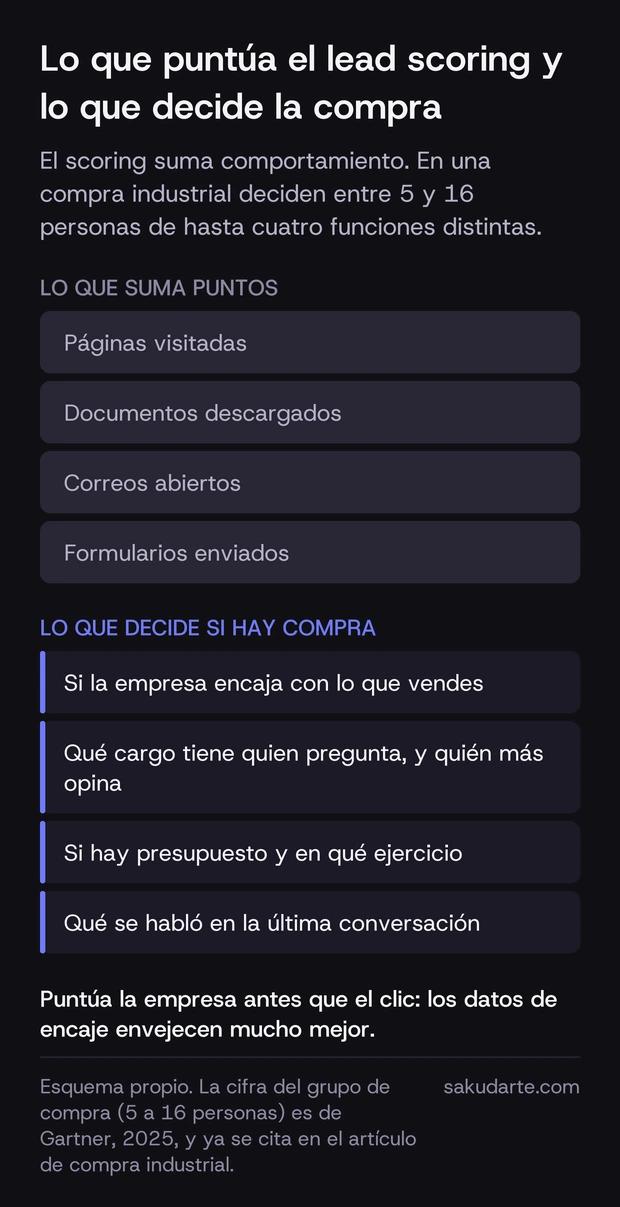 Lo que puntúa el lead scoring y lo que decide la compra

El scoring suma comportamiento. En una compra industrial deciden entre 5 y 16 personas de hasta cuatro funciones distintas.

LO QUE SUMA PUNTOS

Páginas visitadas

Documentos descargados

Correos abiertos

Formularios enviados

LO QUE DECIDE SI HAY COMPRA

Si la empresa encaja con lo que vendes

Qué cargo tiene quien pregunta, y quién más opina

Si hay presupuesto y en qué ejercicio

Qué se habló en la última conversación

Puntúa la empresa antes que el clic: los datos de encaje envejecen mucho mejor.

Esquema propio. La cifra del grupo de compra (5 a 16 personas) es de Gartner, 2025, y ya se cita en el artículo de compra industrial.

sakudarte.com