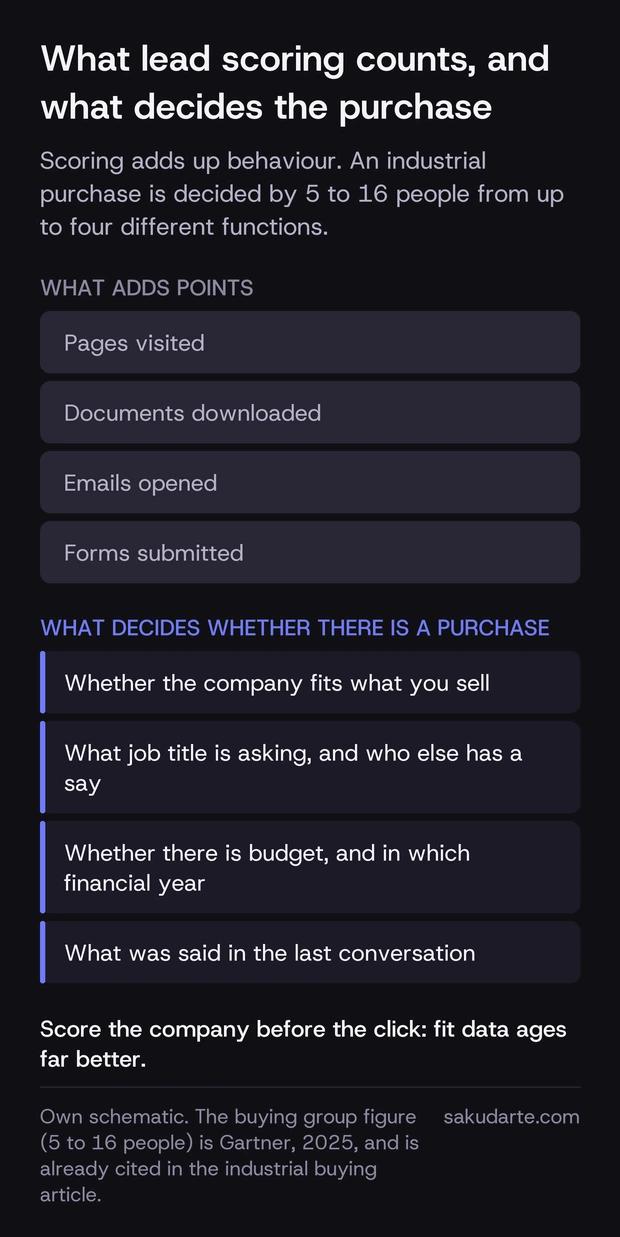 What lead scoring counts, and what decides the purchase

Scoring adds up behaviour. An industrial purchase is decided by 5 to 16 people from up to four different functions.

WHAT ADDS POINTS

Pages visited

Documents downloaded

Emails opened

Forms submitted

WHAT DECIDES WHETHER THERE IS A PURCHASE

Whether the company fits what you sell

What job title is asking, and who else has a say

Whether there is budget, and in which financial year

What was said in the last conversation

Score the company before the click: fit data ages far better.

Own schematic. The buying group figure (5 to 16 people) is Gartner, 2025, and is already cited in the industrial buying article.

sakudarte.com