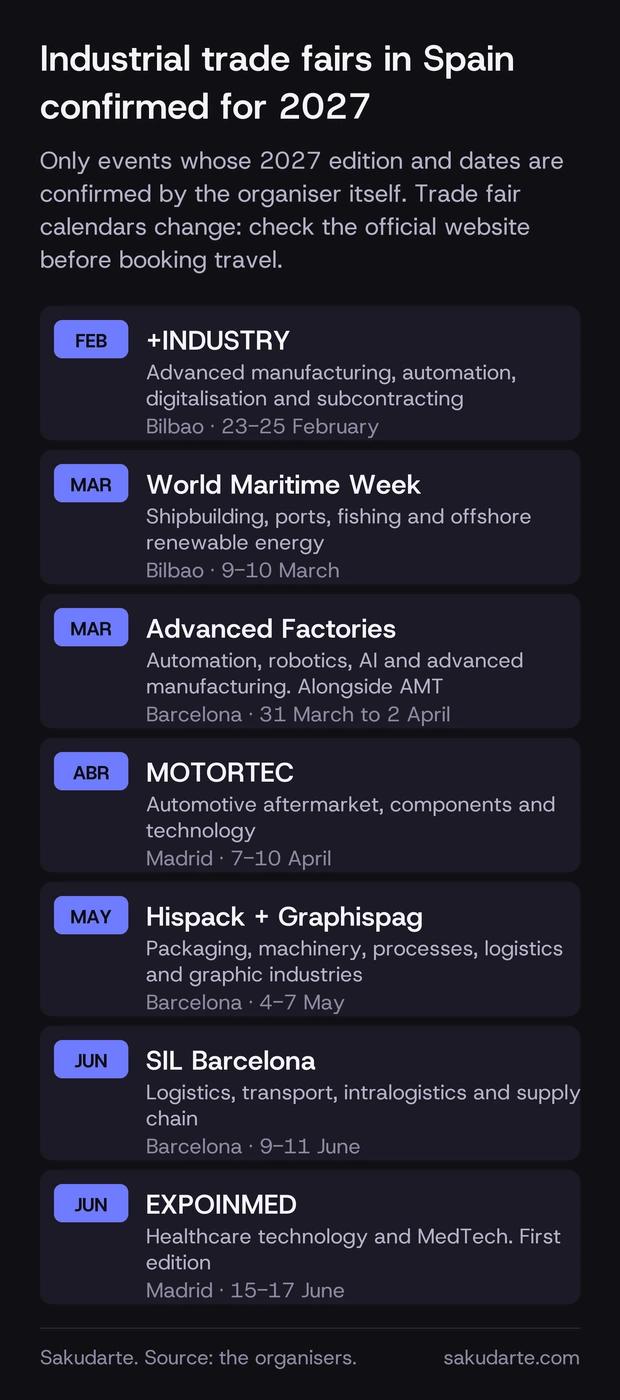 Industrial trade fairs in Spain confirmed for 2027

Only events whose 2027 edition and dates are confirmed by the organiser itself. Trade fair calendars change: check the official website before booking travel.

FEB
+INDUSTRY
Advanced manufacturing, automation, digitalisation and subcontracting
Bilbao · 23–25 February

MAR
World Maritime Week
Shipbuilding, ports, fishing and offshore renewable energy
Bilbao · 9–10 March

MAR
Advanced Factories
Automation, robotics, AI and advanced manufacturing. Alongside AMT
Barcelona · 31 March to 2 April

ABR
MOTORTEC
Automotive aftermarket, components and technology
Madrid · 7–10 April

MAY
Hispack + Graphispag
Packaging, machinery, processes, logistics and graphic industries
Barcelona · 4–7 May

JUN
SIL Barcelona
Logistics, transport, intralogistics and supply chain
Barcelona · 9–11 June

JUN
EXPOINMED
Healthcare technology and MedTech. First edition
Madrid · 15–17 June

Sakudarte. Source: the organisers.
sakudarte.com