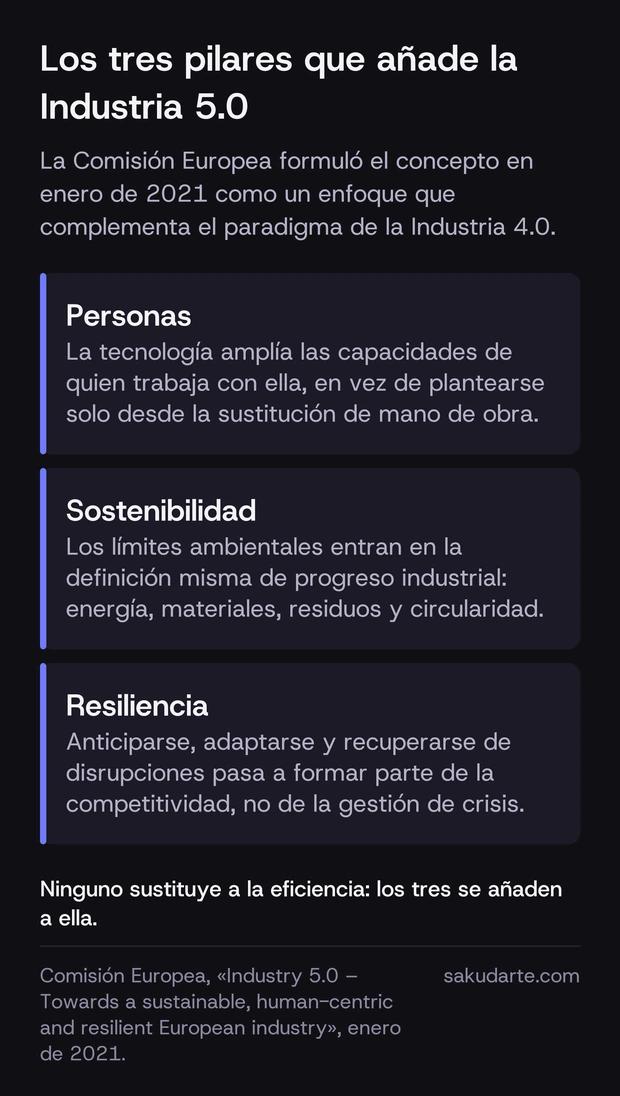 Los tres pilares que añade la Industria 5.0

La Comisión Europea formuló el concepto en enero de 2021 como un enfoque que complementa el paradigma de la Industria 4.0.

Personas
La tecnología amplía las capacidades de quien trabaja con ella, en vez de plantearse solo desde la sustitución de mano de obra.

Sostenibilidad
Los límites ambientales entran en la definición misma de progreso industrial: energía, materiales, residuos y circularidad.

Resiliencia
Anticiparse, adaptarse y recuperarse de disrupciones pasa a formar parte de la competitividad, no de la gestión de crisis.

Ninguno sustituye a la eficiencia: los tres se añaden a ella.

Comisión Europea, «Industry 5.0 – Towards a sustainable, human-centric and resilient European industry», enero de 2021.

sakudarte.com