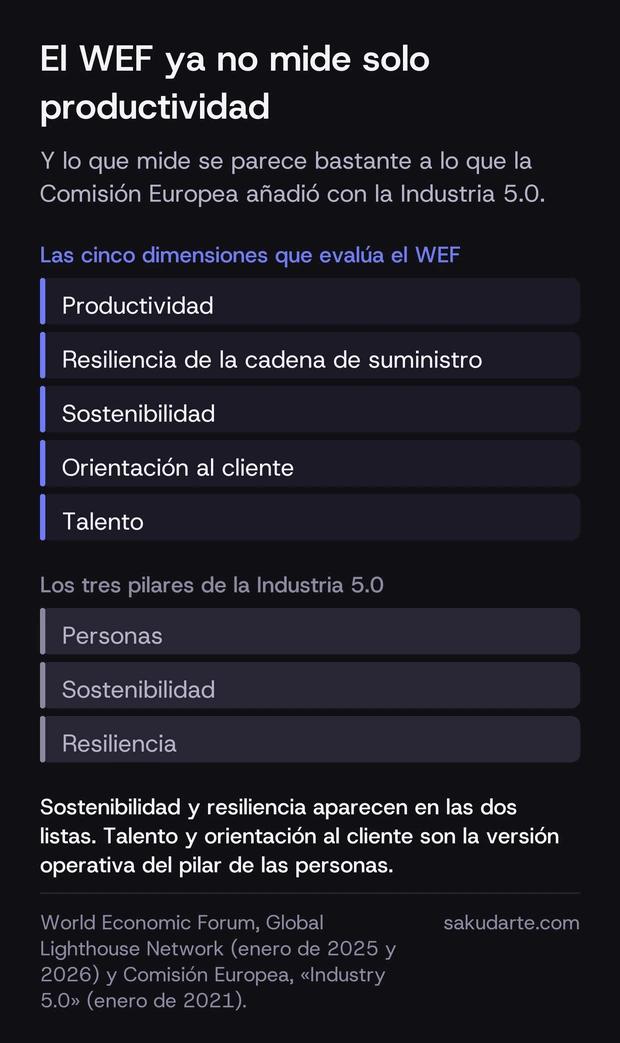 El WEF ya no mide solo productividad

Y lo que mide se parece bastante a lo que la Comisión Europea añadió con la Industria 5.0.

Las cinco dimensiones que evalúa el WEF

Productividad

Resiliencia de la cadena de suministro

Sostenibilidad

Orientación al cliente

Talento

Los tres pilares de la Industria 5.0

Personas

Sostenibilidad

Resiliencia

Sostenibilidad y resiliencia aparecen en las dos listas. Talento y orientación al cliente son la versión operativa del pilar de las personas.

World Economic Forum, Global Lighthouse Network (enero de 2025 y 2026) y Comisión Europea, «Industry 5.0» (enero de 2021).

sakudarte.com