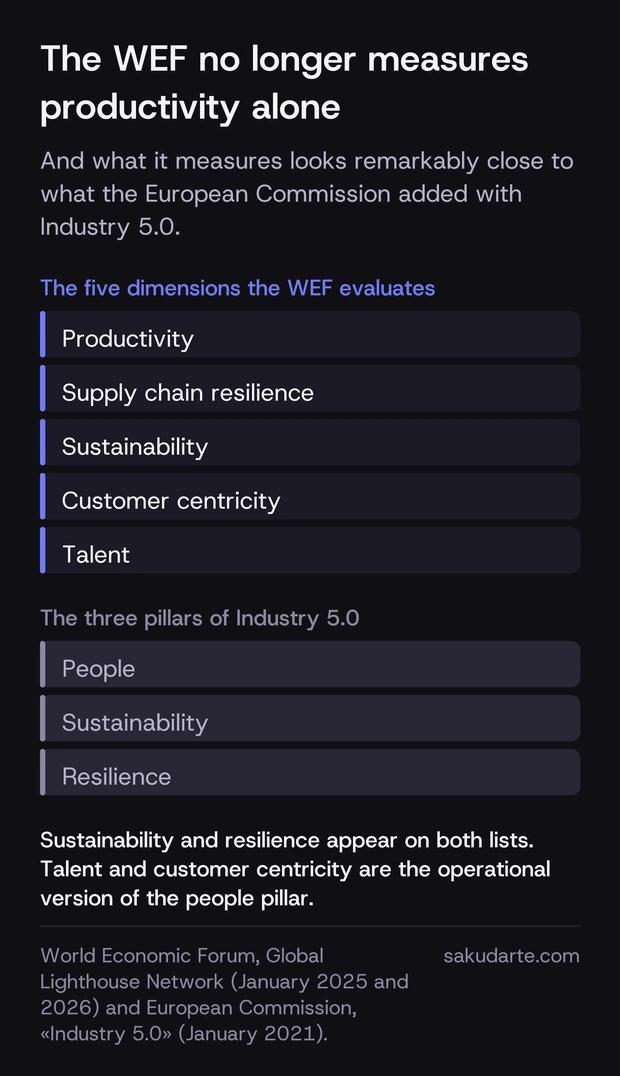 The WEF no longer measures productivity alone

And what it measures looks remarkably close to what the European Commission added with Industry 5.0.

The five dimensions the WEF evaluates

Productivity

Supply chain resilience

Sustainability

Customer centricity

Talent

The three pillars of Industry 5.0

People

Sustainability

Resilience

Sustainability and resilience appear on both lists. Talent and customer centricity are the operational version of the people pillar.

World Economic Forum, Global Lighthouse Network (January 2025 and 2026) and European Commission, «Industry 5.0» (January 2021).

sakudarte.com