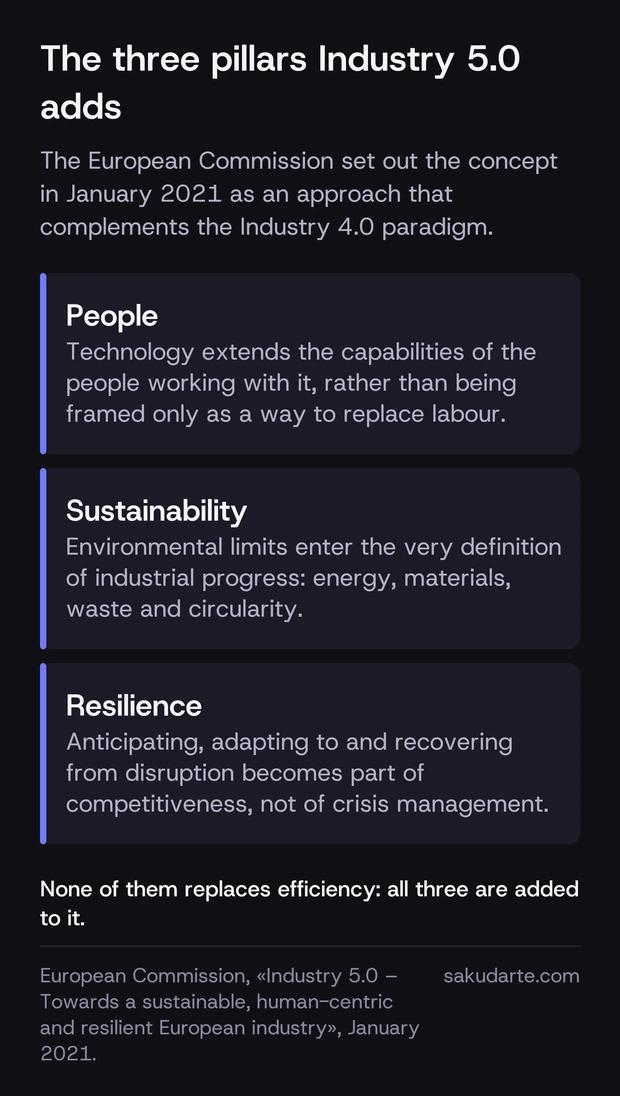 The three pillars Industry 5.0 adds

The European Commission set out the concept in January 2021 as an approach that complements the Industry 4.0 paradigm.

People
Technology extends the capabilities of the people working with it, rather than being framed only as a way to replace labour.

Sustainability
Environmental limits enter the very definition of industrial progress: energy, materials, waste and circularity.

Resilience
Anticipating, adapting to and recovering from disruption becomes part of competitiveness, not of crisis management.

None of them replaces efficiency: all three are added to it.

European Commission, «Industry 5.0 – Towards a sustainable, human-centric and resilient European industry», January 2021.

sakudarte.com