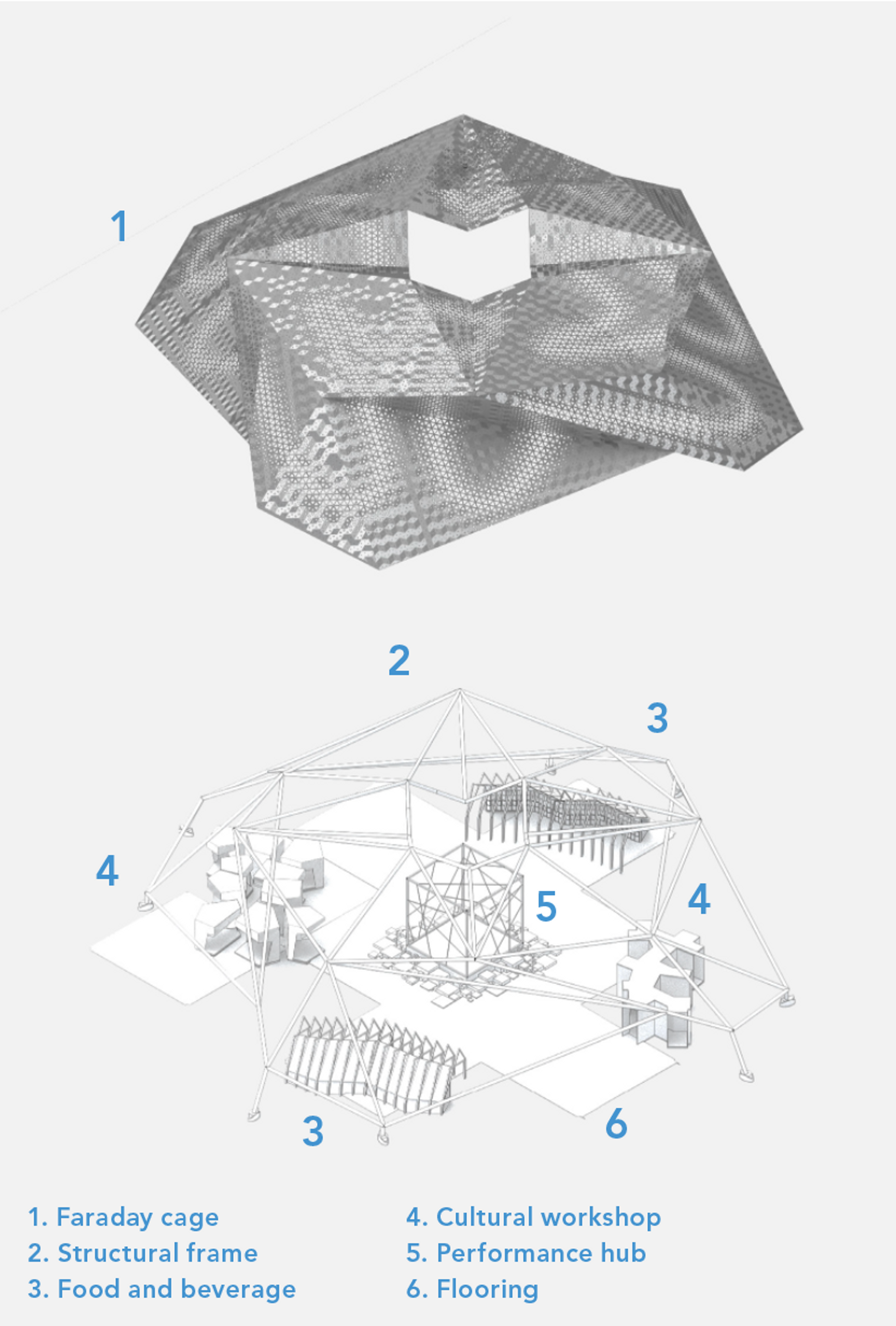 1

2

3

4

5

4

3

6

1. Faraday cage
2. Structural frame
3. Food and beverage

4. Cultural workshop
5. Performance hub
6. Flooring