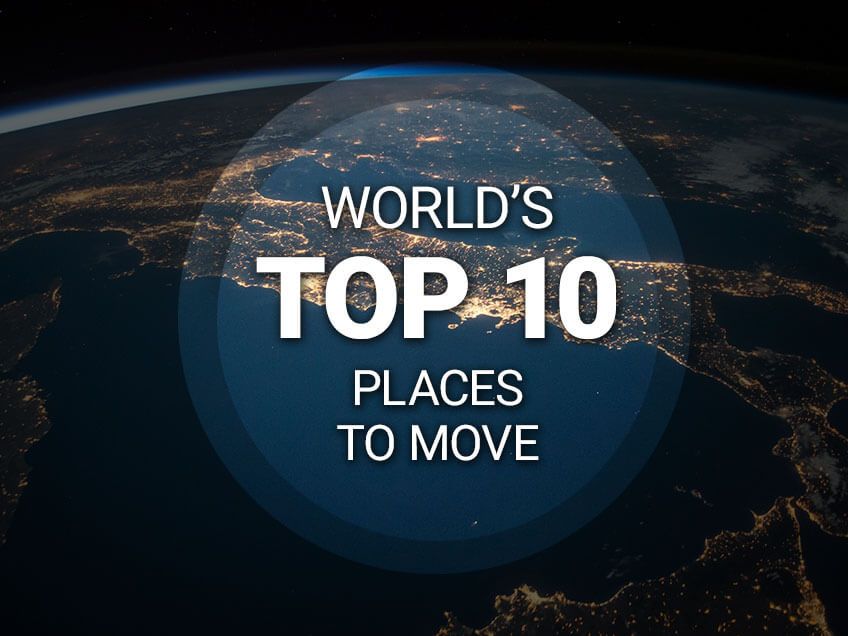 WORLD'S
TOP 10
PLACES
TO MOVE