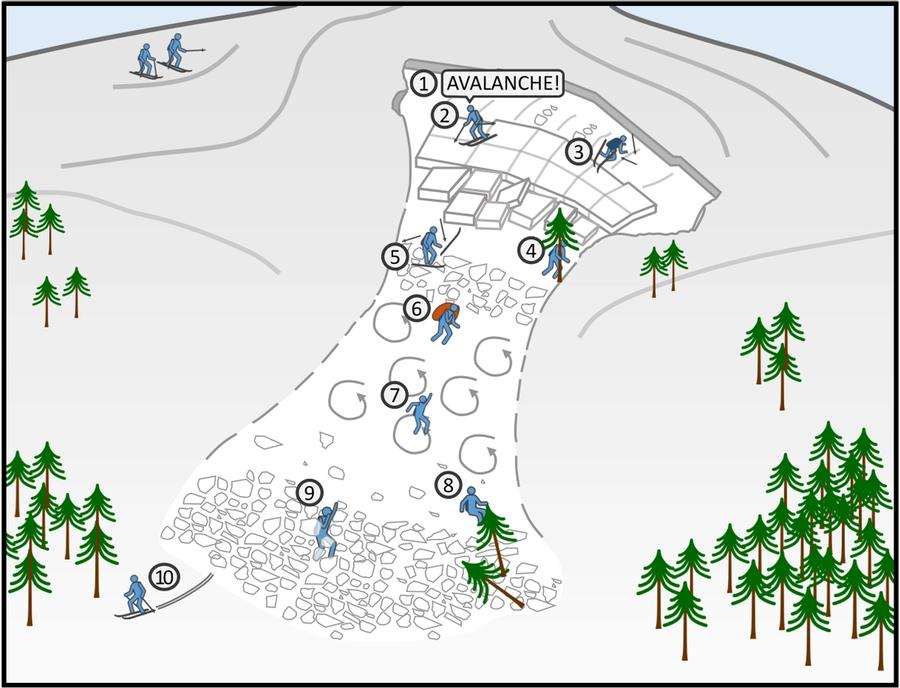 1 AVALANCHE!
2
3
4
5
6
7
8
9
10