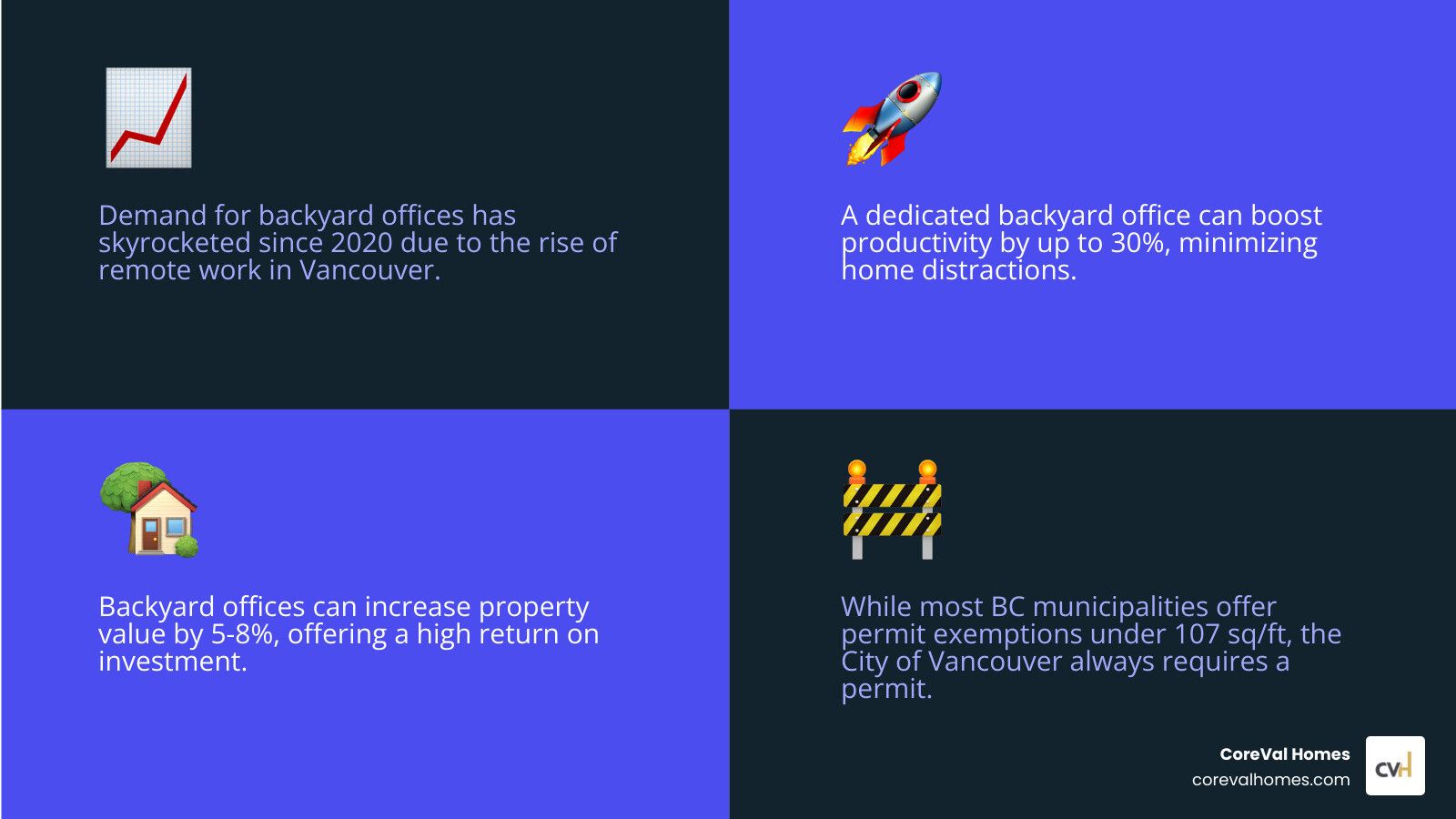 Demand for backyard offices has skyrocketed since 2020 due to the rise of remote work in Vancouver.

A dedicated backyard office can boost productivity by up to 30%, minimizing home distractions.

Backyard offices can increase property value by 5-8%, offering a high return on investment.

While most BC municipalities offer permit exemptions under 107 sq/ft, the City of Vancouver always requires a permit.

CoreVal Homes
corevalhomes.com
CVH