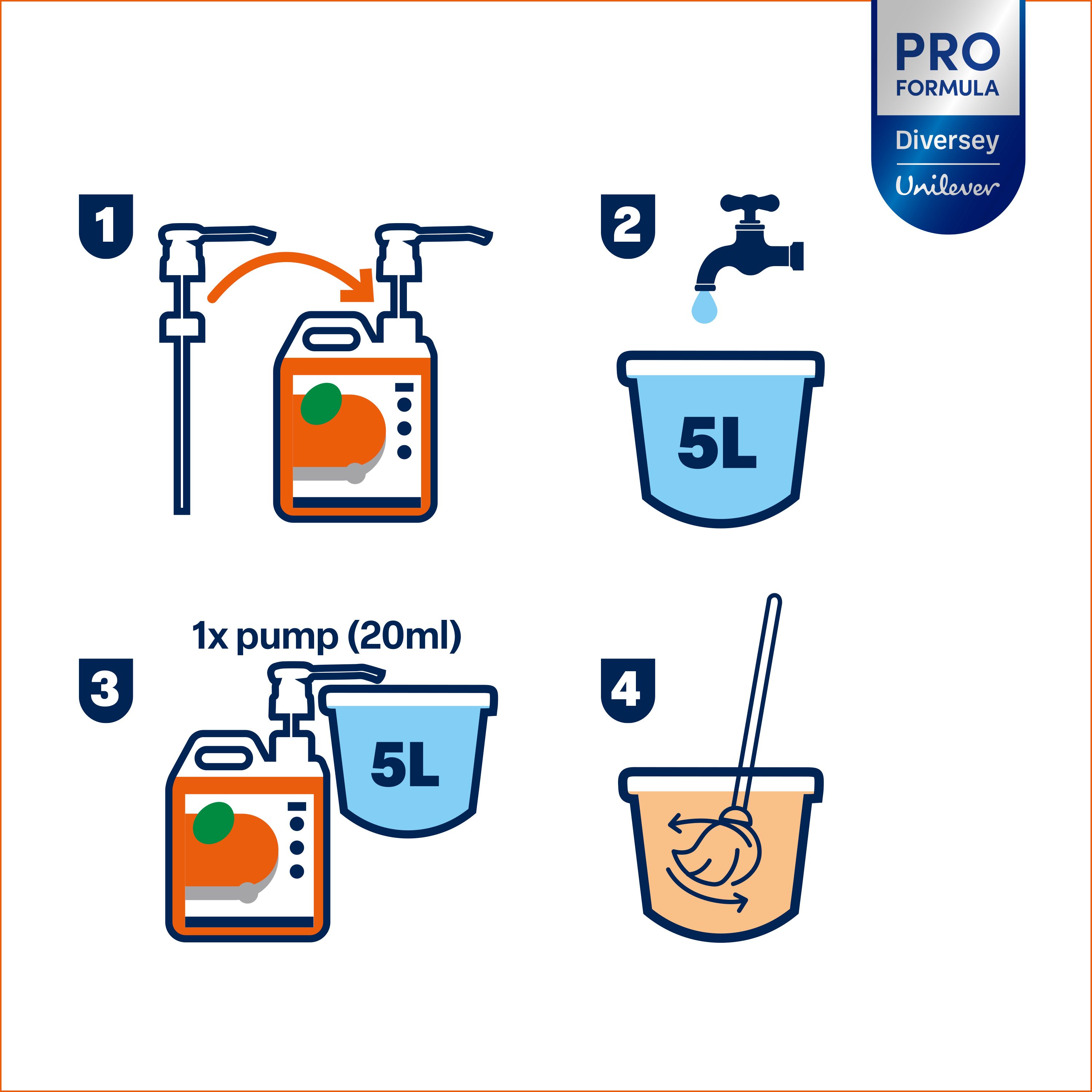 PRO
FORMULA
Diversey
Unilever

1

2

5L

1x pump (20ml)

3

5L

4