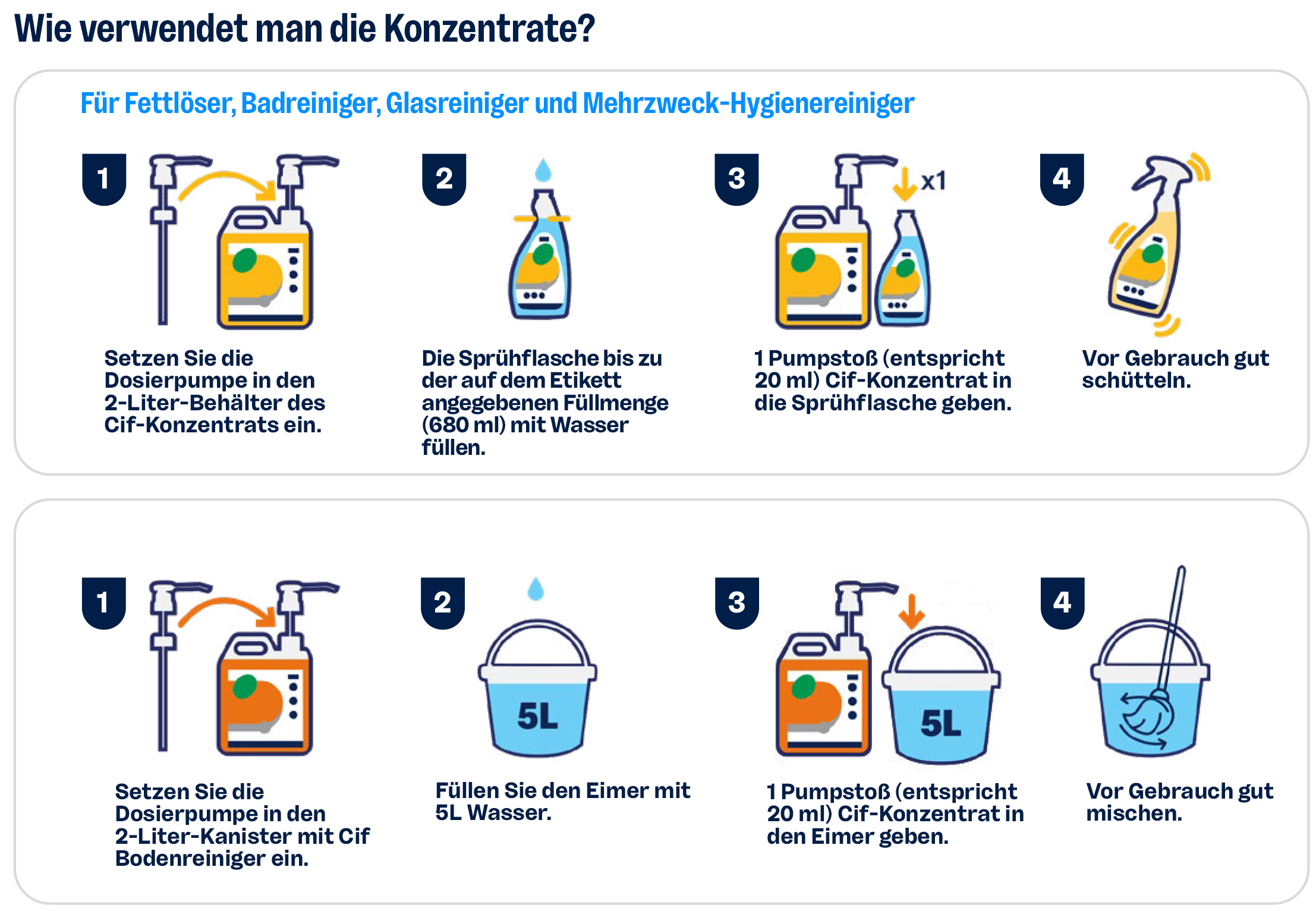 Wie verwendet man die Konzentrate?

Für Fettlöser, Badreiniger, Glasreiniger und Mehrzweck-Hygienereiniger

1

Setzen Sie die Dosierpumpe in den 2-Liter-Behälter des Cif-Konzentrats ein.

2

Die Sprühflasche bis zu der auf dem Etikett angegebenen Füllmenge (680 ml) mit Wasser füllen.

3

x1

1 Pumpstoß (entspricht 20 ml) Cif-Konzentrat in die Sprühflasche geben.

4

Vor Gebrauch gut schütteln.

1

Setzen Sie die Dosierpumpe in den 2-Liter-Kanister mit Cif Bodenreiniger ein.

2

5L

Füllen Sie den Eimer mit 5L Wasser.

3

5L

1 Pumpstoß (entspricht 20 ml) Cif-Konzentrat in den Eimer geben.

4

Vor Gebrauch gut mischen.