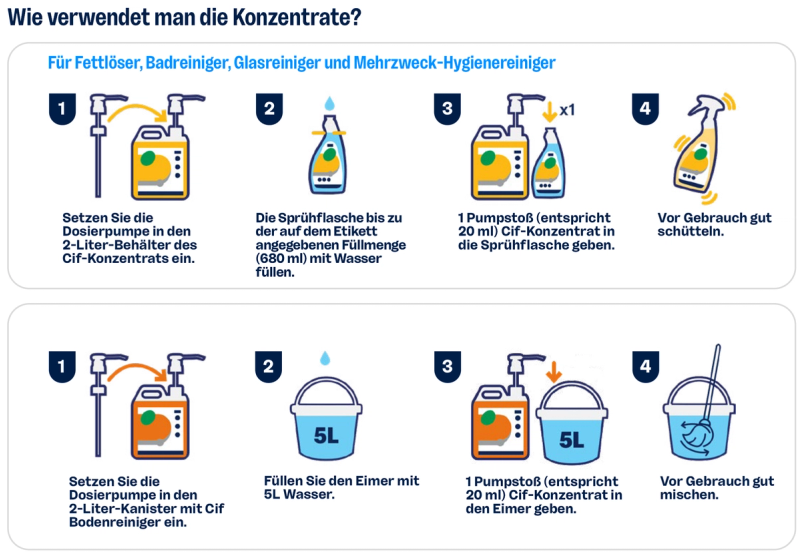 Wie verwendet man die Konzentrate?

Für Fettlöser, Badreiniger, Glasreiniger und Mehrzweck-Hygienereiniger

1

Setzen Sie die Dosierpumpe in den 2-Liter-Behälter des Cif-Konzentrats ein.

2

Die Sprühflasche bis zu der auf dem Etikett angegebenen Füllmenge (680 ml) mit Wasser füllen.

3

x1

1 Pumpstoß (entspricht 20 ml) Cif-Konzentrat in die Sprühflasche geben.

4

Vor Gebrauch gut schütteln.

1

Setzen Sie die Dosierpumpe in den 2-Liter-Kanister mit Cif Bodenreiniger ein.

2

5L

Füllen Sie den Eimer mit 5L Wasser.

3

5L

1 Pumpstoß (entspricht 20 ml) Cif-Konzentrat in den Eimer geben.

4

Vor Gebrauch gut mischen.