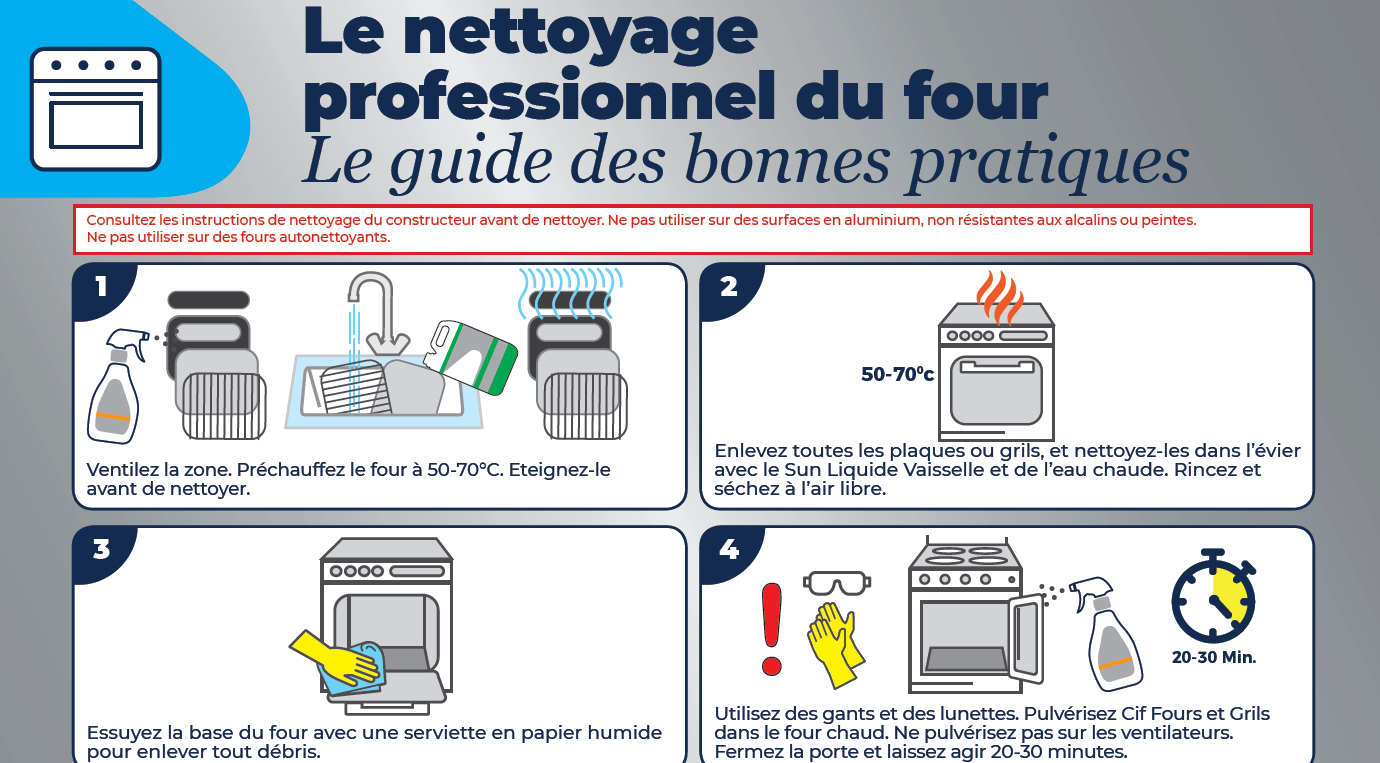 Le nettoyage professionnel du four
Le guide des bonnes pratiques

Consultez les instructions de nettoyage du constructeur avant de nettoyer. Ne pas utiliser sur des surfaces en aluminium, non résistantes aux alcalins ou peintes. Ne pas utiliser sur des fours autonettoyants.

1

Ventilez la zone. Préchauffez le four à 50-70°C. Eteignez-le avant de nettoyer.

2

50-70°c

Enlevez toutes les plaques ou grils, et nettoyez-les dans l'évier avec le Sun Liquide Vaisselle et de l'eau chaude. Rincez et séchez à l'air libre.

3

Essuyez la base du four avec une serviette en papier humide pour enlever tout débris.

4

20-30 Min.

Utilisez des gants et des lunettes. Pulvérisez Cif Fours et Grils dans le four chaud. Ne pulvérisez pas sur les ventilateurs. Fermez la porte et laissez agir 20-30 minutes.