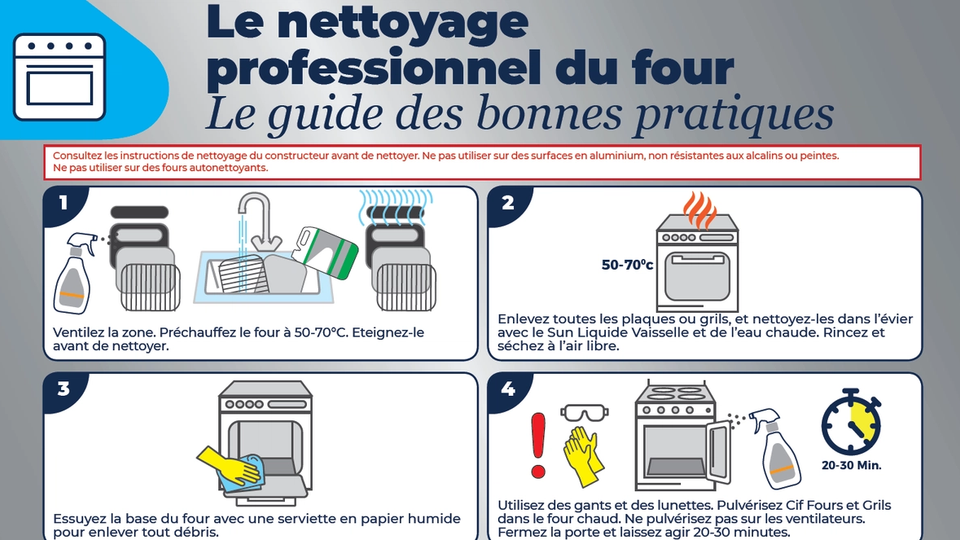 Le nettoyage professionnel du four
Le guide des bonnes pratiques

Consultez les instructions de nettoyage du constructeur avant de nettoyer. Ne pas utiliser sur des surfaces en aluminium, non résistantes aux alcalins ou peintes. Ne pas utiliser sur des fours autonettoyants.

1

Ventilez la zone. Préchauffez le four à 50-70°C. Eteignez-le avant de nettoyer.

2

50-70°c

Enlevez toutes les plaques ou grils, et nettoyez-les dans l'évier avec le Sun Liquide Vaisselle et de l'eau chaude. Rincez et séchez à l'air libre.

3

Essuyez la base du four avec une serviette en papier humide pour enlever tout débris.

4

20-30 Min.

Utilisez des gants et des lunettes. Pulvérisez Cif Fours et Grils dans le four chaud. Ne pulvérisez pas sur les ventilateurs. Fermez la porte et laissez agir 20-30 minutes.