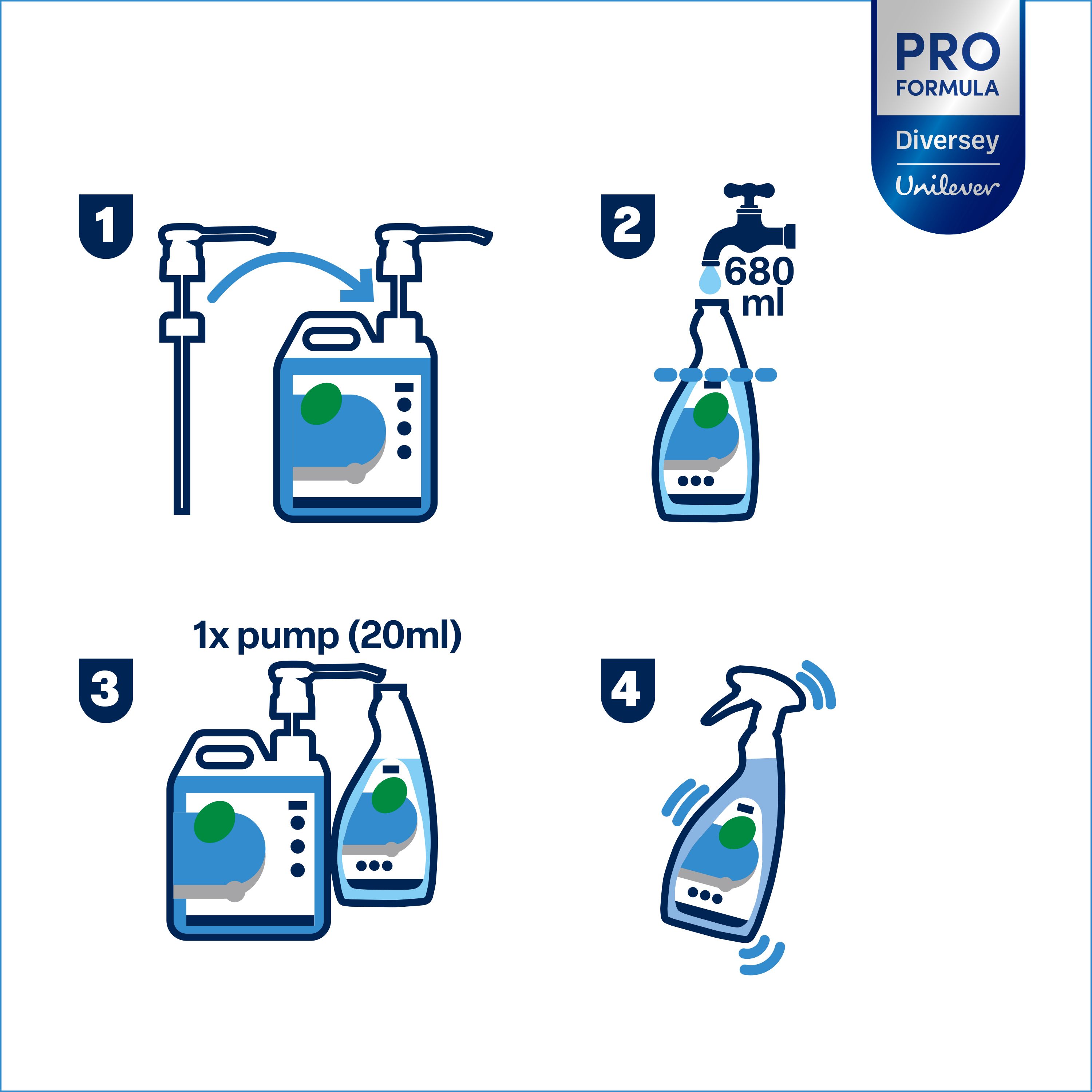 PRO FORMULA
Diversey
Unilever

1

2

680 ml

1x pump (20ml)

3

4