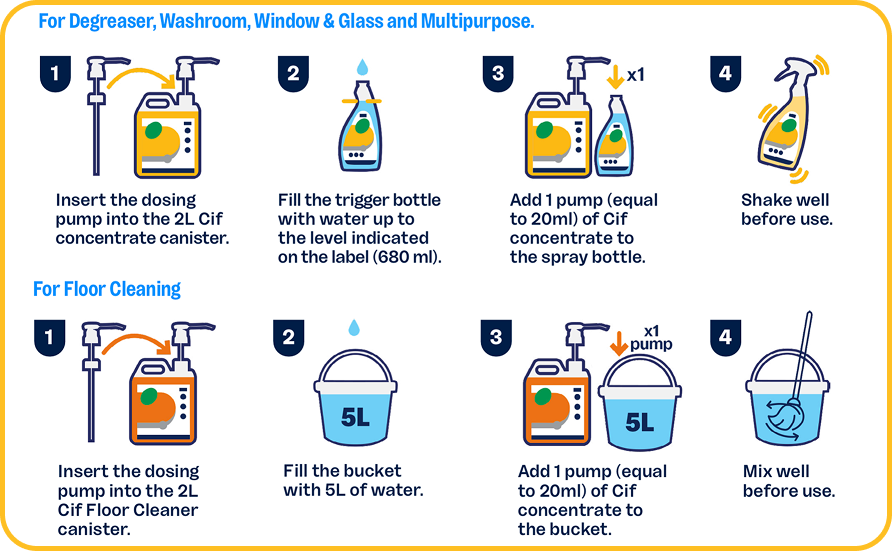 For Degreaser, Washroom, Window & Glass and Multipurpose.

1

Insert the dosing pump into the 2L Cif concentrate canister.

2

Fill the trigger bottle with water up to the level indicated on the label (680 ml).

3

x1

Add 1 pump (equal to 20ml) of Cif concentrate to the spray bottle.

4

Shake well before use.

For Floor Cleaning

1

Insert the dosing pump into the 2L Cif Floor Cleaner canister.

2

5L

Fill the bucket with 5L of water.

3

x1 pump

5L

Add 1 pump (equal to 20ml) of Cif concentrate to the bucket.

4

Mix well before use.