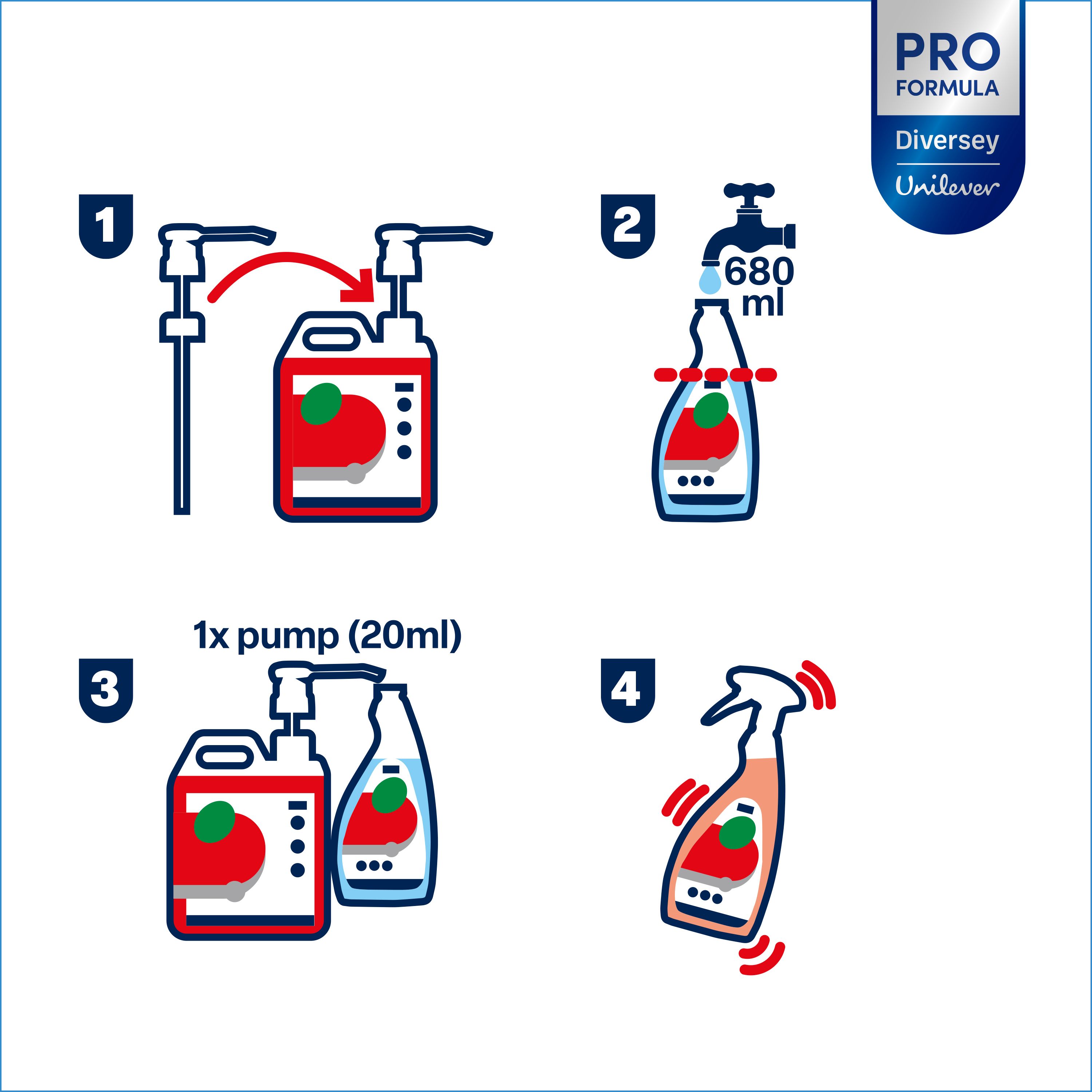 PRO FORMULA
Diversey
Unilever

1

2

680 ml

1x pump (20ml)

3

4